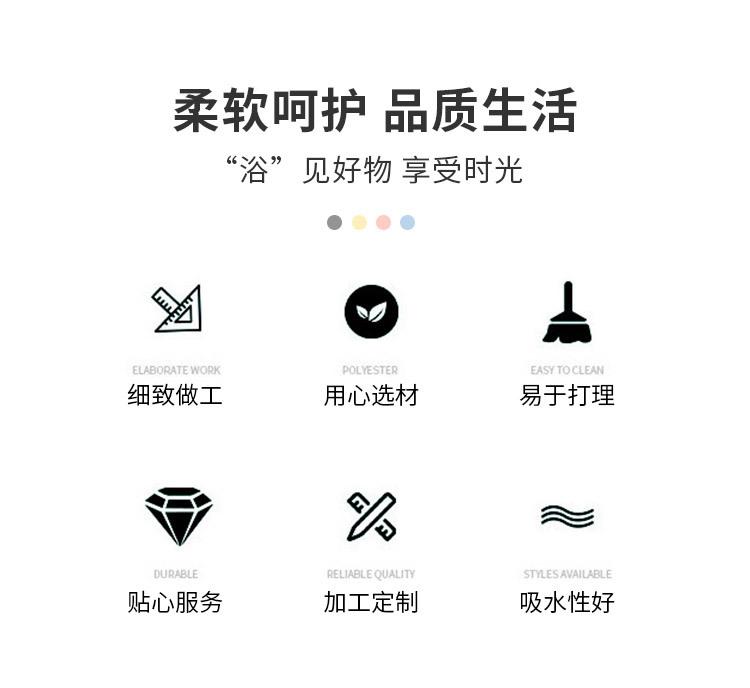 柔软呵护 品质生活

“浴”见好物 享受时光

ELABORATE WORK
细致做工

POLYESTER
用心选材

EASY TO CLEAN
易于打理

DURABLE
贴心服务

RELIABLE QUALITY
加工定制

STYLES AVAILABLE
吸水性好