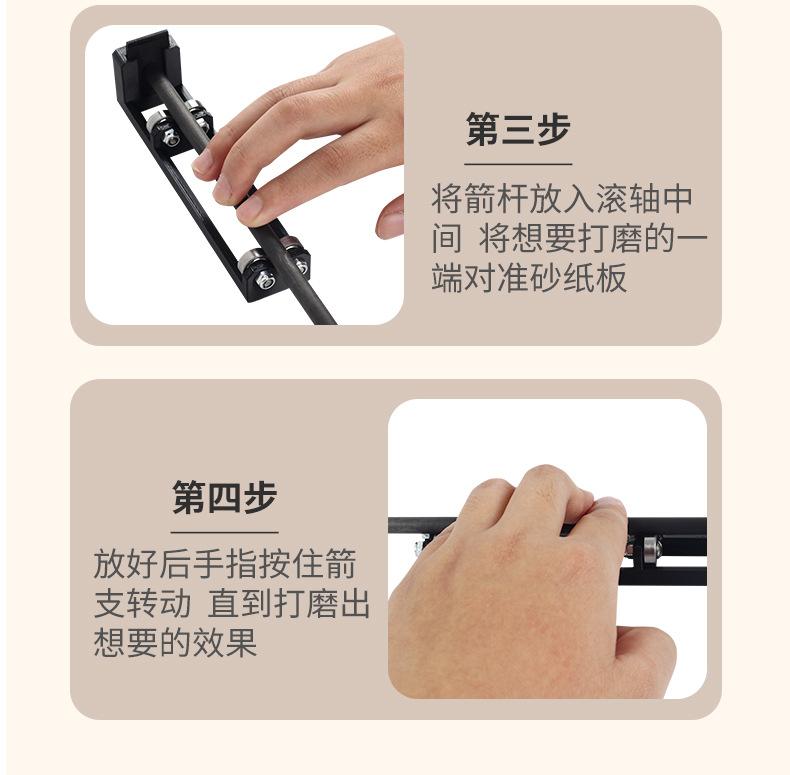 第三步

将箭杆放入滚轴中间 将想要打磨的一端对准砂纸板

第四步

放好后手指按住箭支转动 直到打磨出想要的效果