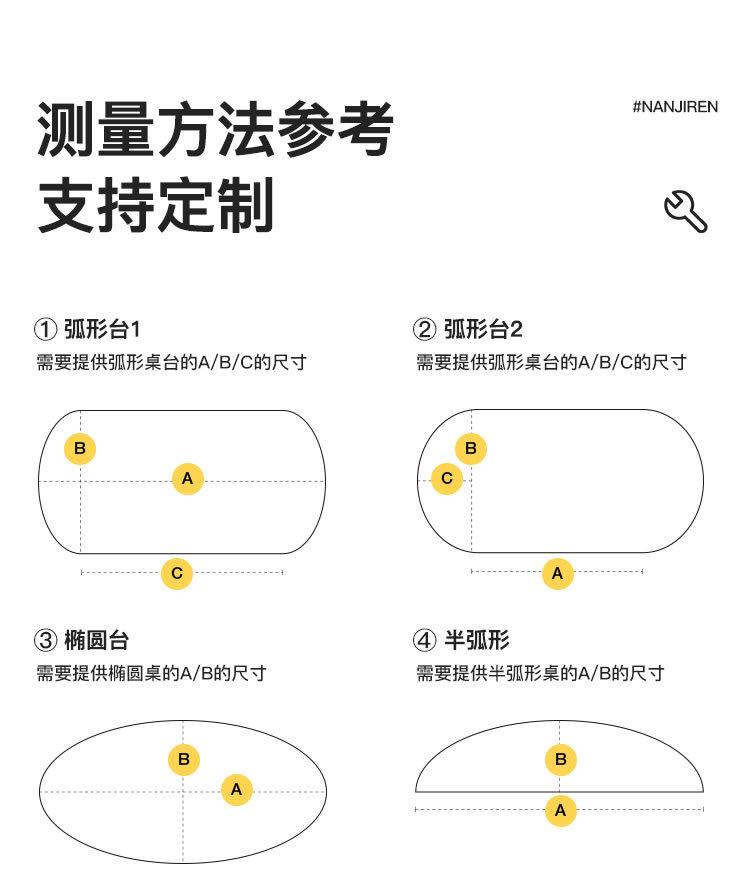 测量方法参考
支持定制

#NANJIREN

① 弧形台1
需要提供弧形桌台的A/B/C的尺寸

B
A
C

② 弧形台2
需要提供弧形桌台的A/B/C的尺寸

B
C
A

③ 椭圆台
需要提供椭圆桌的A/B的尺寸

B
A

④ 半弧形
需要提供半弧形桌的A/B的尺寸

B
A