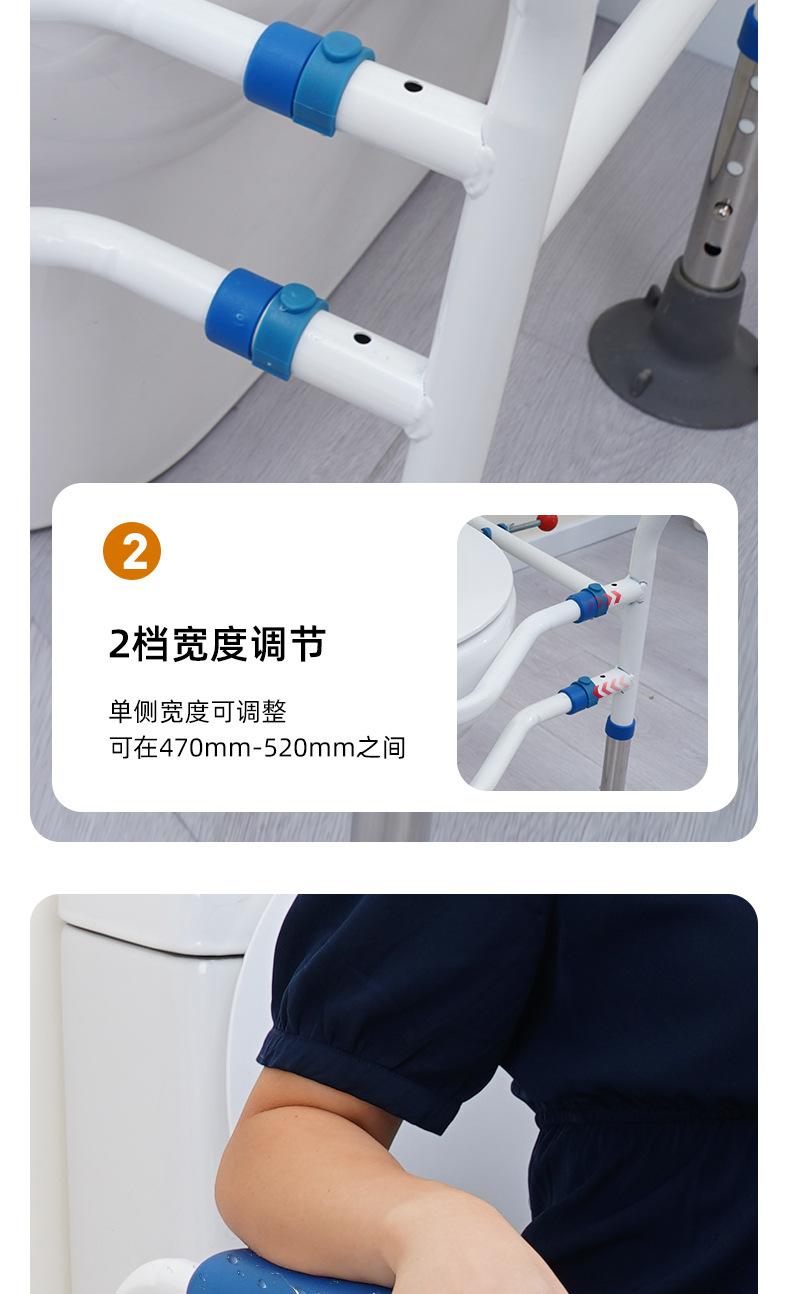 2

2档宽度调节

单侧宽度可调整
可在470mm-520mm之间