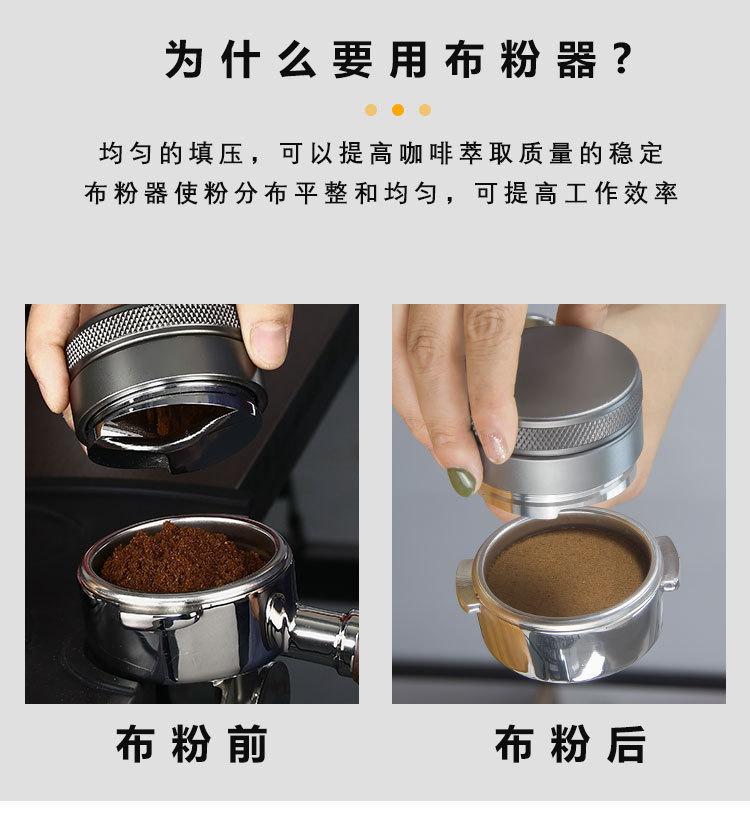 为什么要用布粉器？

均匀的填压，可以提高咖啡萃取质量的稳定
布粉器使粉分布平整和均匀，可提高工作效率

布粉前

布粉后