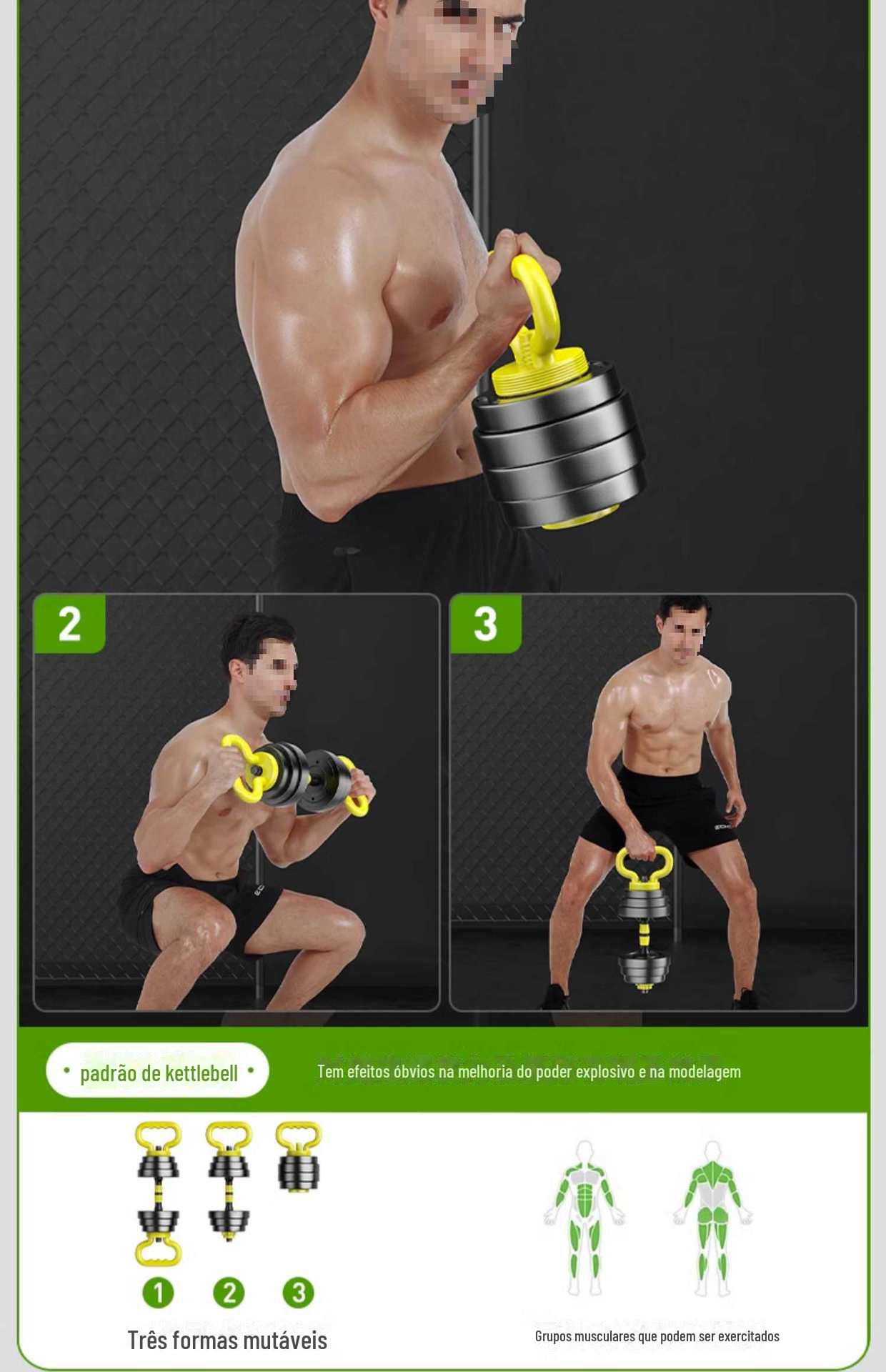 2

3

• padrão de kettlebell •

Tem efeitos óbvios na melhoria do poder explosivo e na modelagem

1 2 3

Três formas mutáveis

Grupos musculares que podem ser exercitados