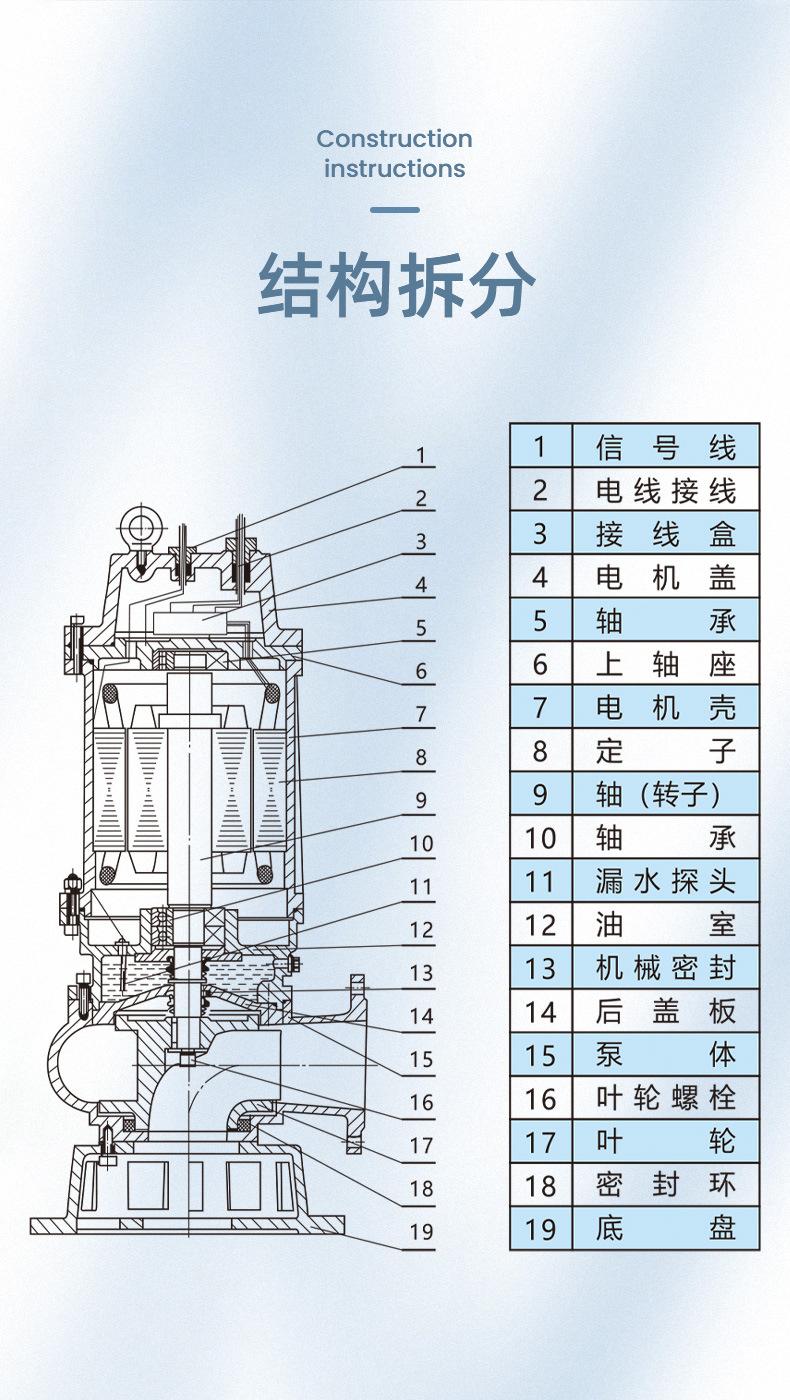 Construction instructions

结构拆分

1
2
3
4
5
6
7
8
9
10
11
12
13
14
15
16
17
18
19

| 1 | 信号线 |
|---|---|
| 2 | 电线接线 |
| 3 | 接线盒 |
| 4 | 电机盖 |
| 5 | 轴承 |
| 6 | 上轴座 |
| 7 | 电机壳 |
| 8 | 定子 |
| 9 | 轴（转子） |
| 10 | 轴承 |
| 11 | 漏水探头 |
| 12 | 油室 |
| 13 | 机械密封 |
| 14 | 后盖板 |
| 15 | 泵体 |
| 16 | 叶轮螺栓 |
| 17 | 叶轮 |
| 18 | 密封环 |
| 19 | 底盘 |