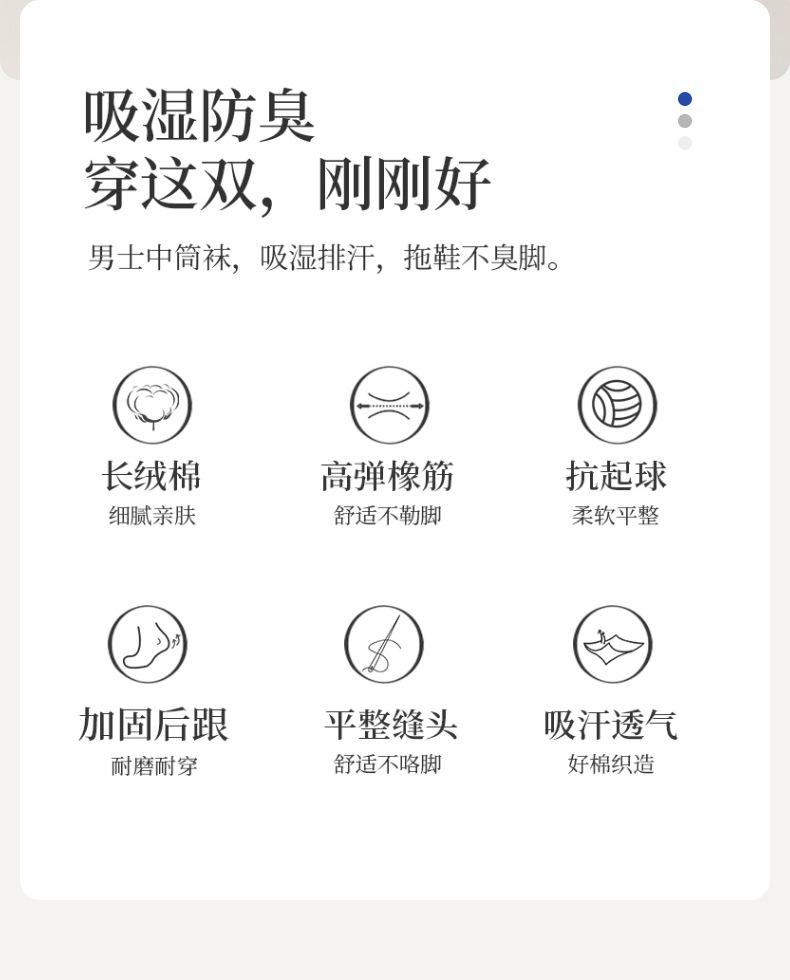 吸湿防臭
穿这双，刚刚好

男士中筒袜，吸湿排汗，拖鞋不臭脚。

长绒棉
细腻亲肤

高弹橡筋
舒适不勒脚

抗起球
柔软平整

加固后跟
耐磨耐穿

平整缝头
舒适不咯脚

吸汗透气
好棉织造