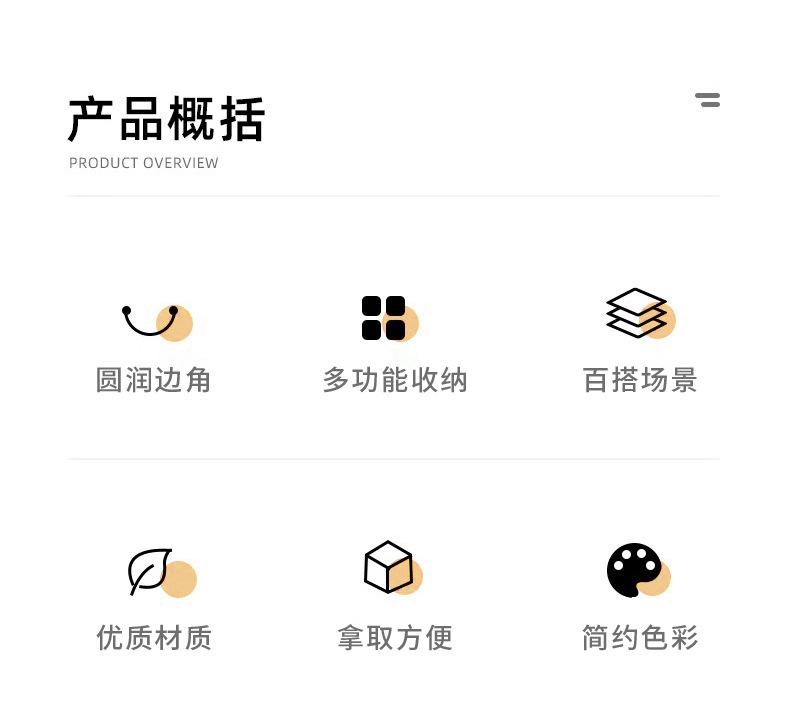 产品概括
PRODUCT OVERVIEW

圆润边角 多功能收纳 百搭场景

优质材质 拿取方便 简约色彩