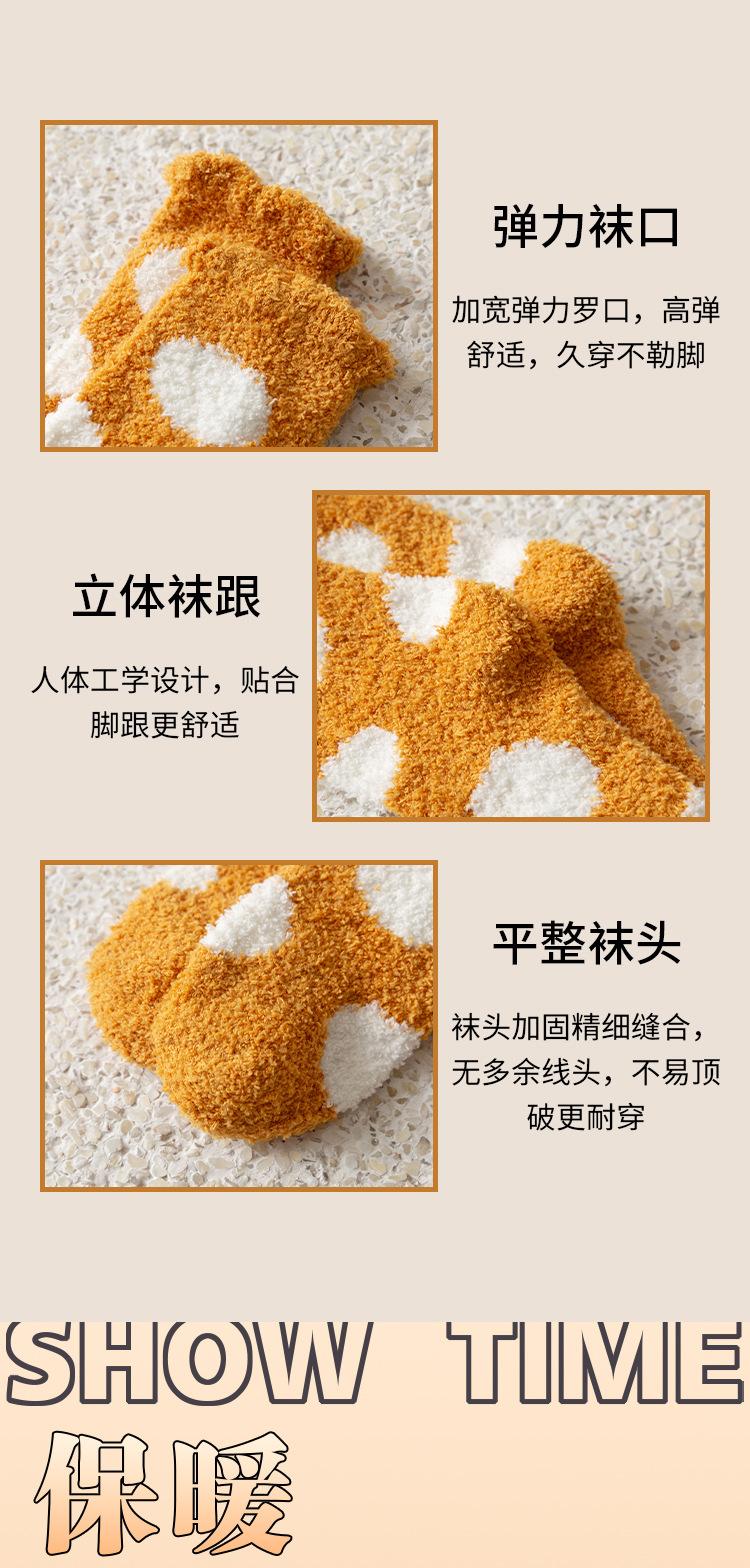 弹力袜口

加宽弹力罗口，高弹舒适，久穿不勒脚

立体袜跟

人体工学设计，贴合脚跟更舒适

平整袜头

袜头加固精细缝合，无多余线头，不易顶破更耐穿

SHOW TIME

保暖