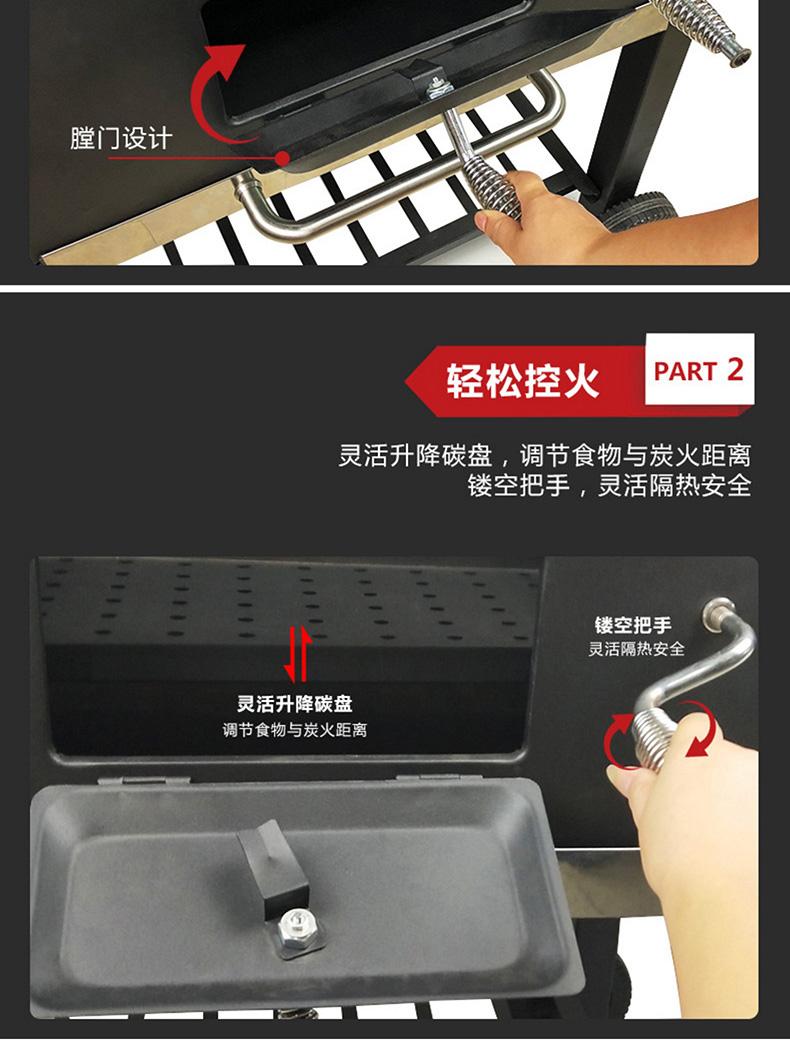 膛门设计

轻松控火

PART 2

灵活升降碳盘，调节食物与炭火距离
镂空把手，灵活隔热安全

灵活升降碳盘
调节食物与炭火距离

镂空把手
灵活隔热安全