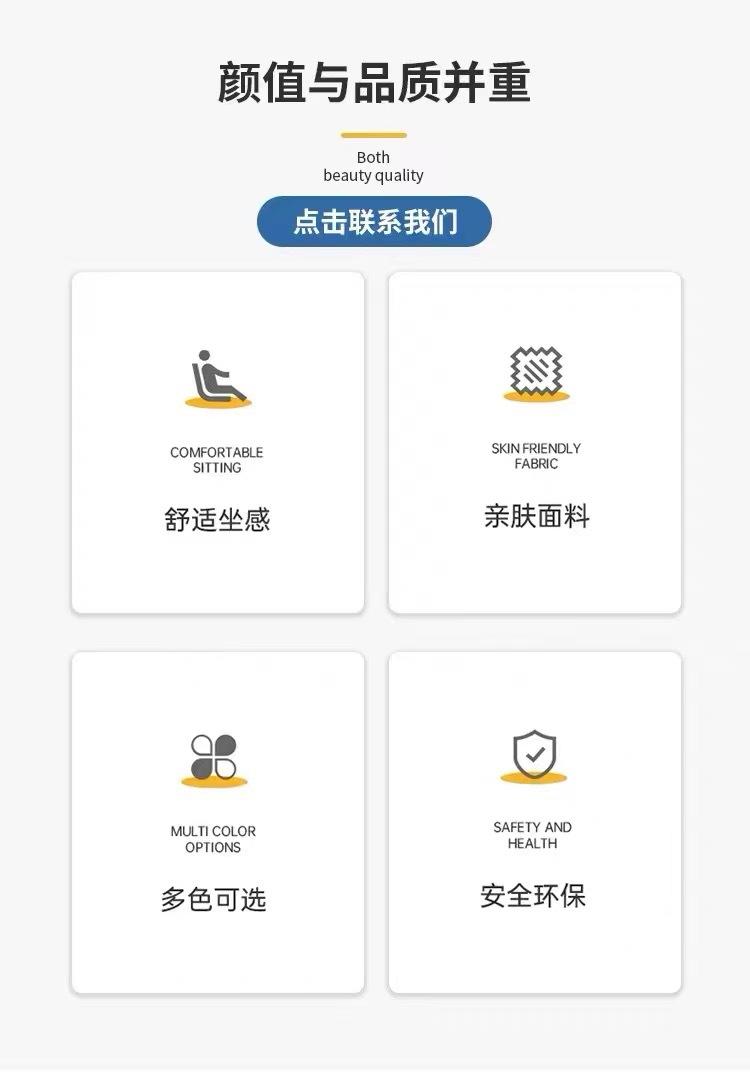 颜值与品质并重

Both
beauty quality

点击联系我们

COMFORTABLE
SITTING

舒适坐感

SKIN FRIENDLY
FABRIC

亲肤面料

MULTI COLOR
OPTIONS

多色可选

SAFETY AND
HEALTH

安全环保