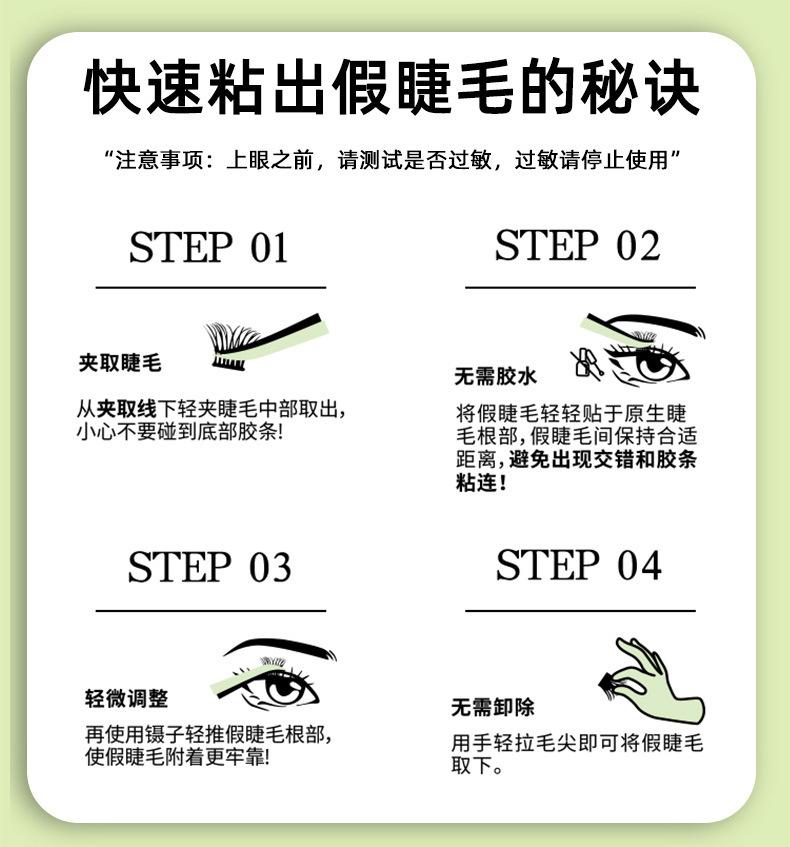 快速粘出假睫毛的秘诀

“注意事项：上眼之前，请测试是否过敏，过敏请停止使用”

STEP 01

夹取睫毛

从夹取线下轻夹睫毛中部取出，小心不要碰到底部胶条！

STEP 02

无需胶水

将假睫毛轻轻贴于原生睫毛根部，假睫毛间保持合适距离，避免出现交错和胶条粘连！

STEP 03

轻微调整

再使用镊子轻推假睫毛根部，使假睫毛附着更牢靠！

STEP 04

无需卸除

用手轻拉毛尖即可将假睫毛取下。