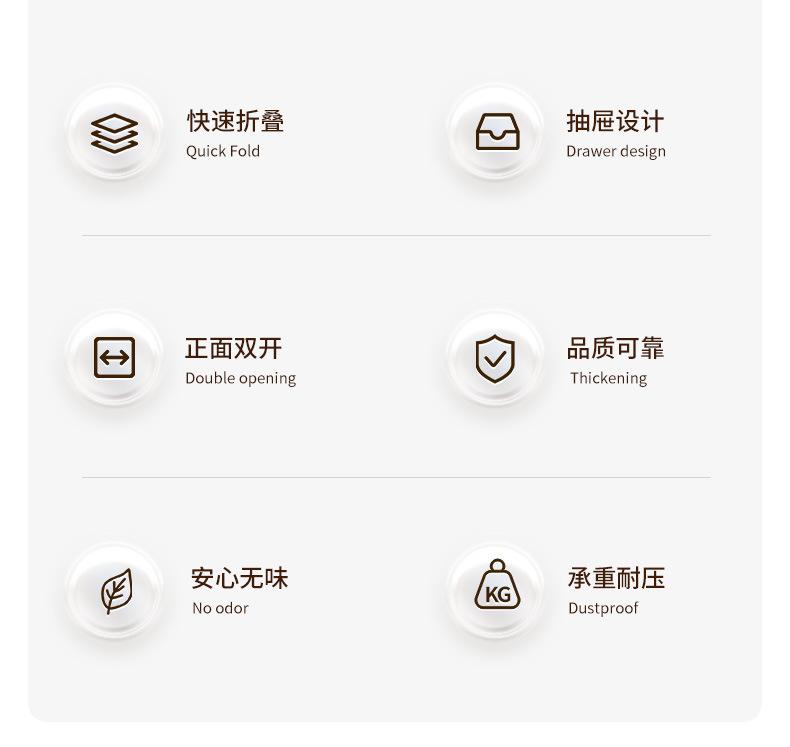 快速折叠
Quick Fold

抽屉设计
Drawer design

正面双开
Double opening

品质可靠
Thickening

安心无味
No odor

KG

承重耐压
Dustproof