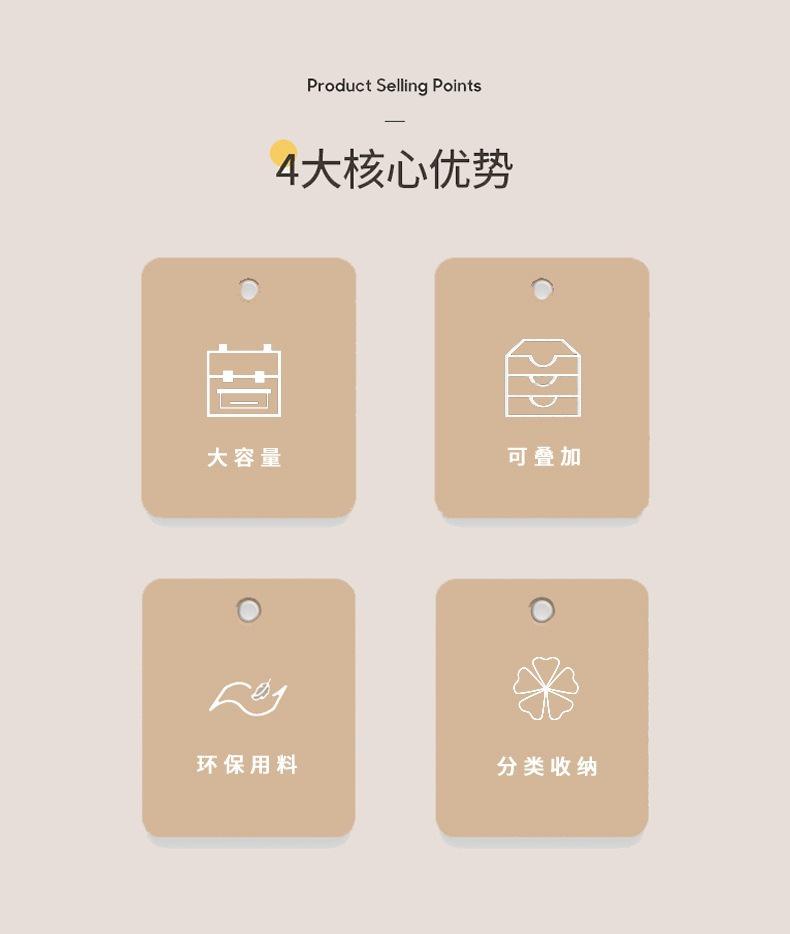 Product Selling Points

4大核心优势

大容量

可叠加

环保用料

分类收纳