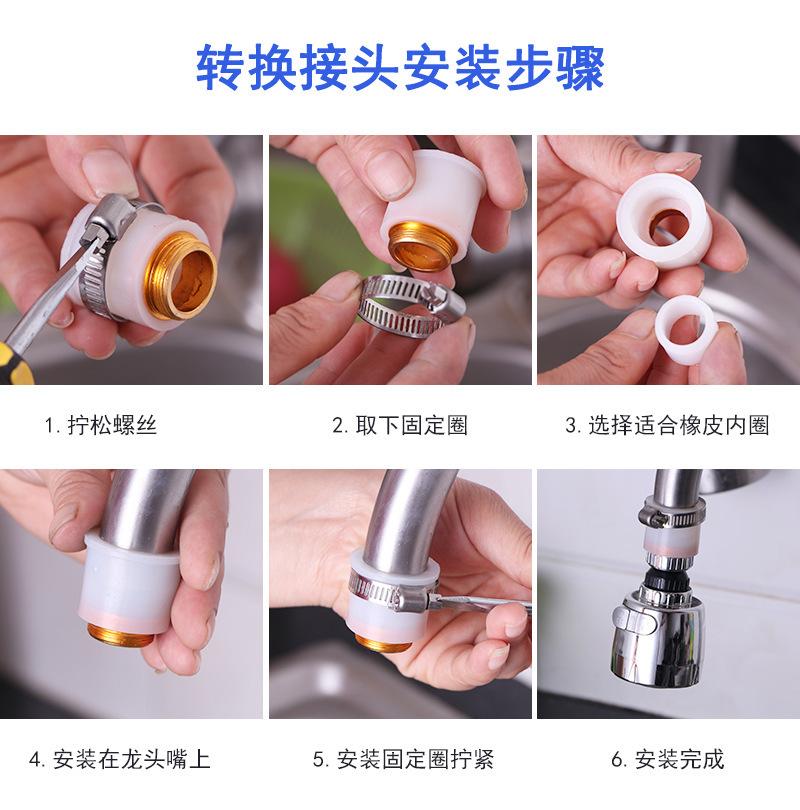 转换接头安装步骤

1. 拧松螺丝

2. 取下固定圈

3. 选择适合橡皮内圈

4. 安装在龙头嘴上

5. 安装固定圈拧紧

6. 安装完成