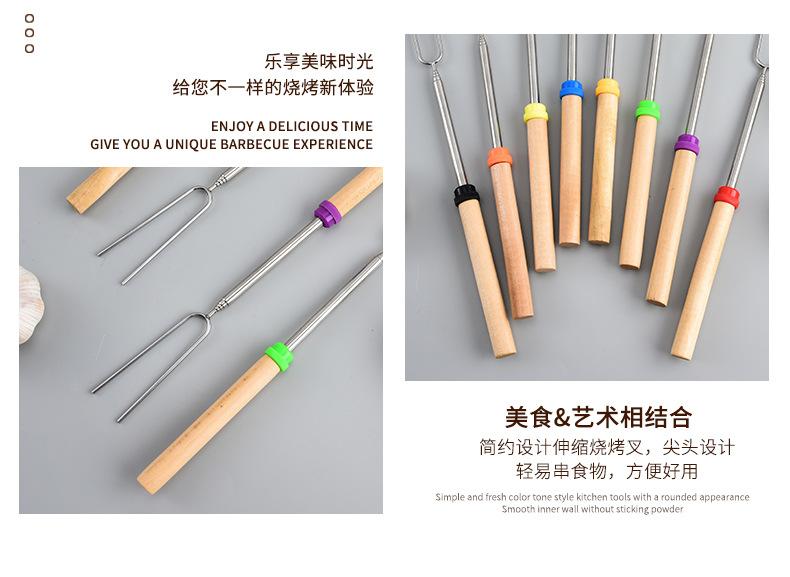 乐享美味时光
给您不一样的烧烤新体验

ENJOY A DELICIOUS TIME
GIVE YOU A UNIQUE BARBECUE EXPERIENCE

美食&艺术相结合
简约设计伸缩烧烤叉，尖头设计
轻易串食物，方便好用

Simple and fresh color tone style kitchen tools with a rounded appearance
Smooth inner wall without sticking powder