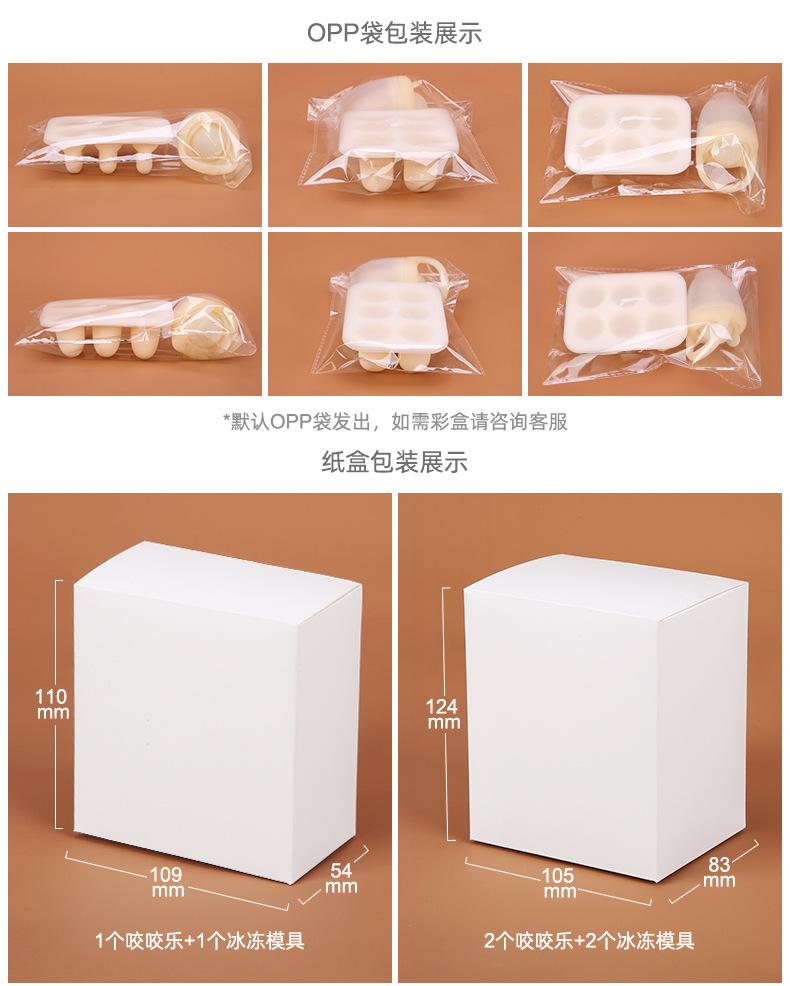 OPP袋包装展示

*默认OPP袋发出，如需彩盒请咨询客服

纸盒包装展示

110 mm

109 mm

54 mm

1个咬咬乐+1个冰冻模具

124 mm

105 mm

83 mm

2个咬咬乐+2个冰冻模具