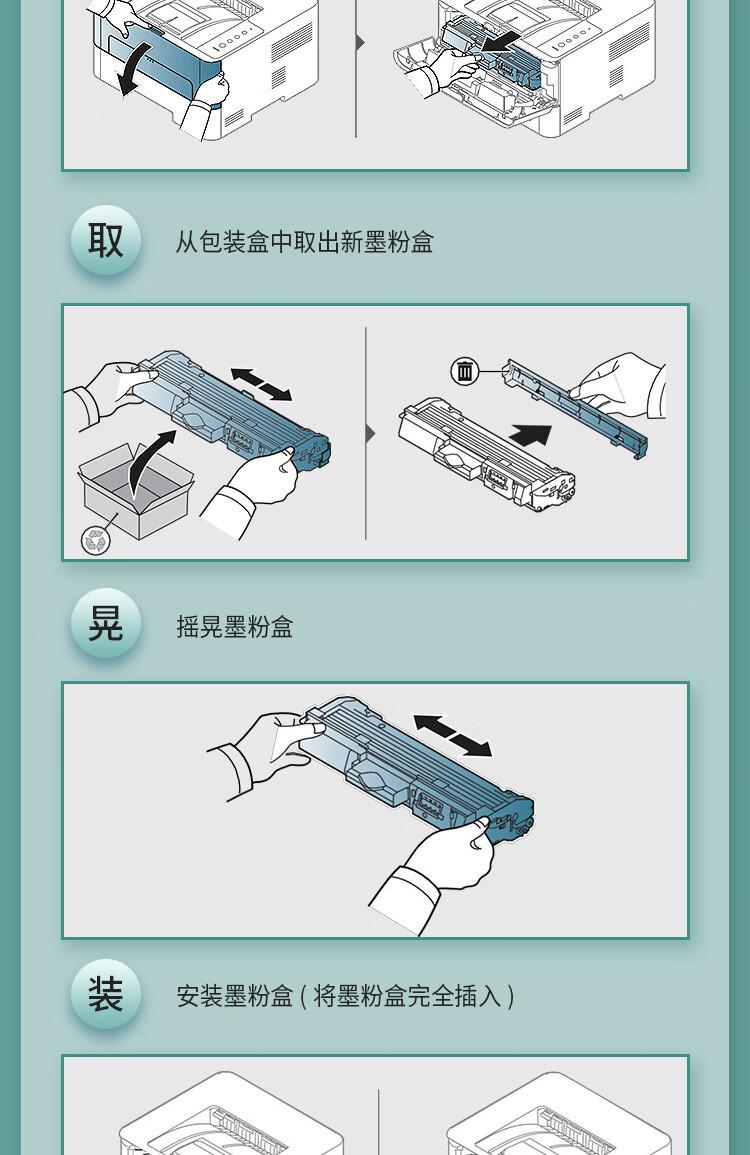 取

从包装盒中取出新墨粉盒

晃

摇晃墨粉盒

装

安装墨粉盒 ( 将墨粉盒完全插入 )