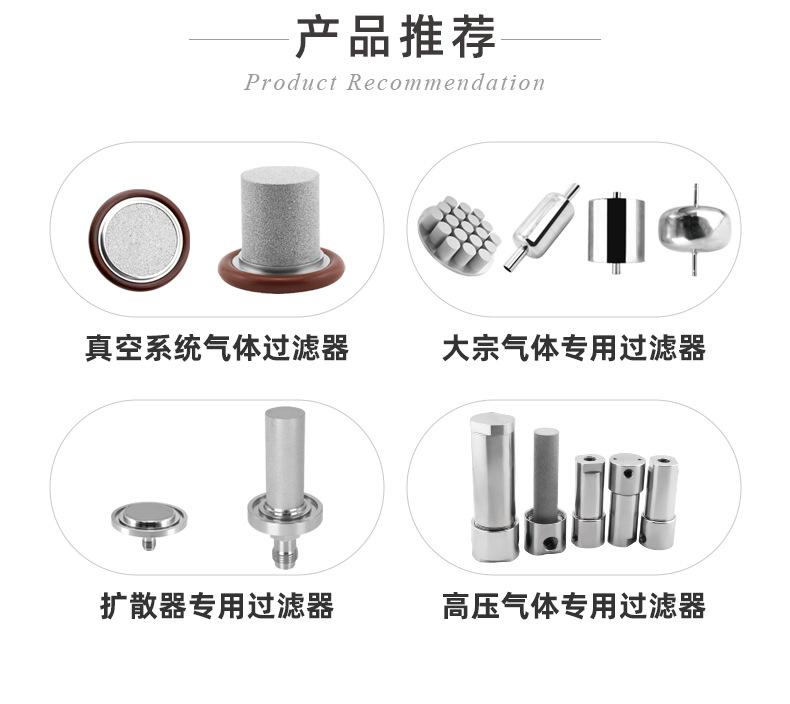 产品推荐
Product Recommendation

真空系统气体过滤器

大宗气体专用过滤器

扩散器专用过滤器

高压气体专用过滤器