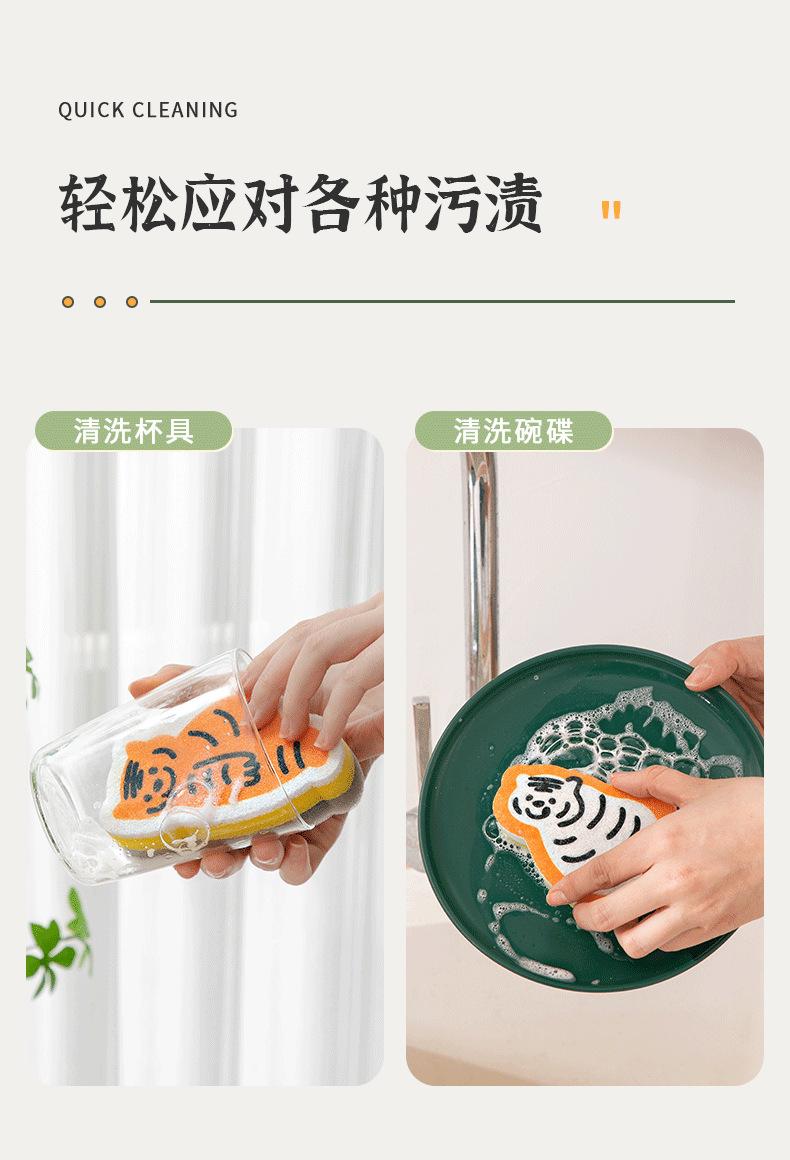 QUICK CLEANING

轻松应对各种污渍 "

清洗杯具

清洗碗碟