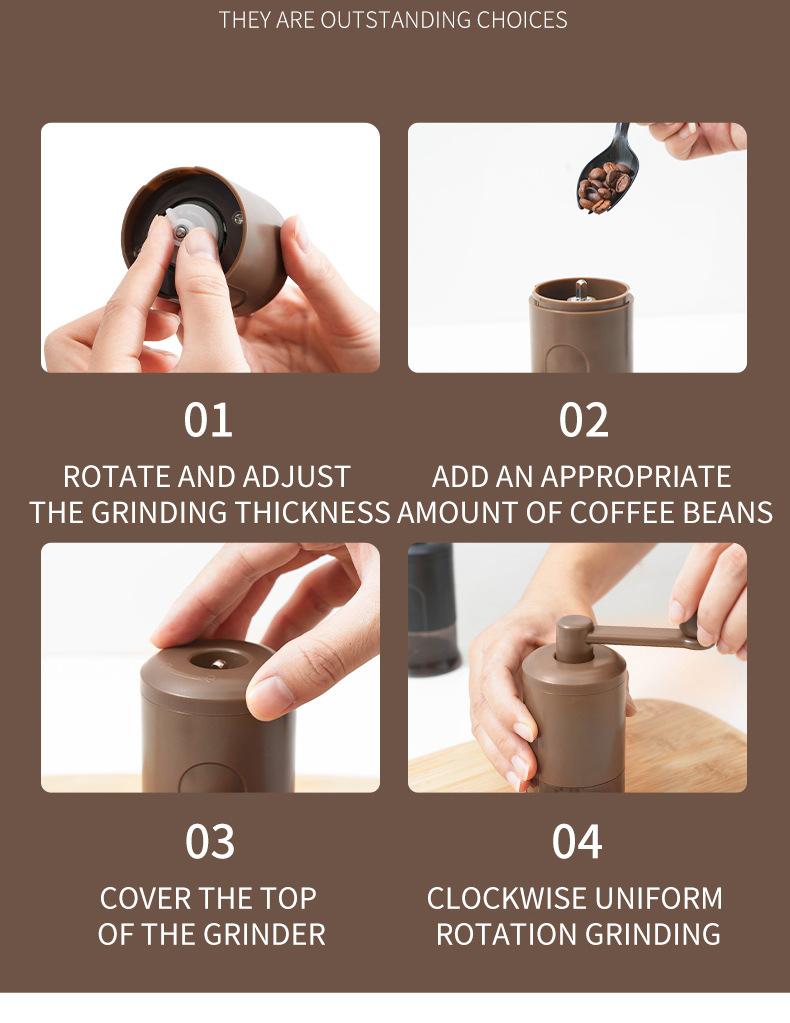 THEY ARE OUTSTANDING CHOICES

01

ROTATE AND ADJUST THE GRINDING THICKNESS

02

ADD AN APPROPRIATE AMOUNT OF COFFEE BEANS

03

COVER THE TOP OF THE GRINDER

04

CLOCKWISE UNIFORM ROTATION GRINDING