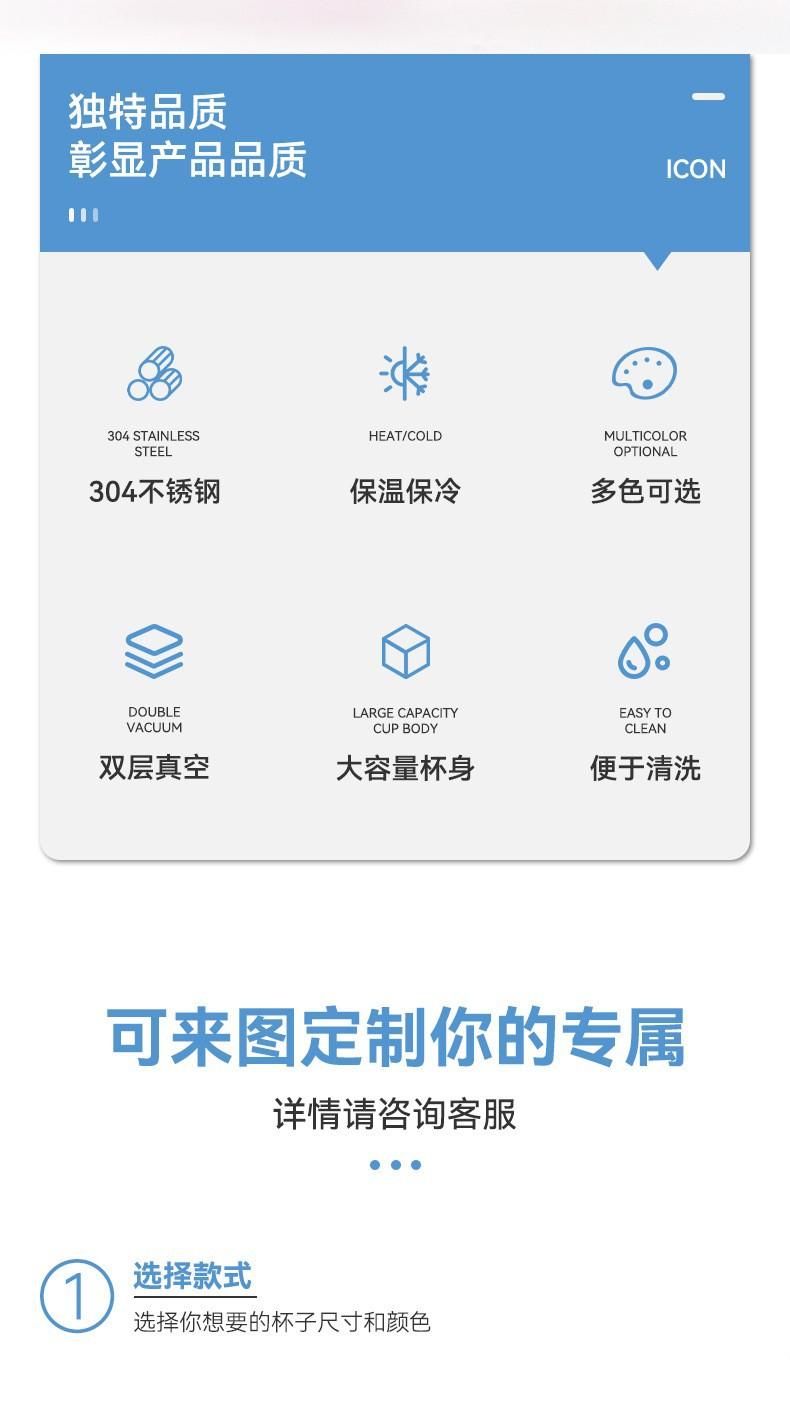 独特品质
彰显产品品质

ICON

304 STAINLESS STEEL
304不锈钢

HEAT/COLD
保温保冷

MULTICOLOR OPTIONAL
多色可选

DOUBLE VACUUM
双层真空

LARGE CAPACITY CUP BODY
大容量杯身

EASY TO CLEAN
便于清洗

可来图定制你的专属

详情请咨询客服

1
选择款式
选择你想要的杯子尺寸和颜色