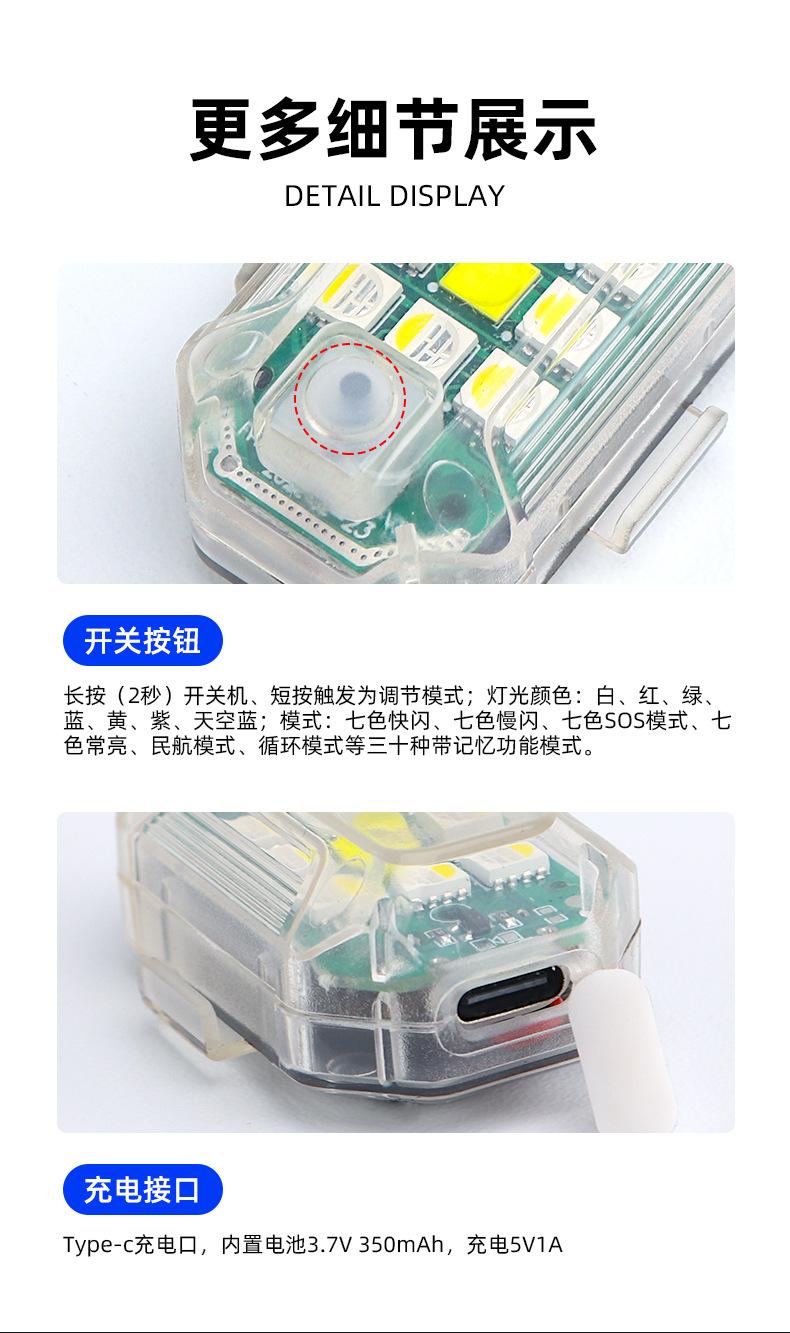 更多细节展示
DETAIL DISPLAY

开关按钮

长按（2秒）开关机、短按触发为调节模式；灯光颜色：白、红、绿、蓝、黄、紫、天空蓝；模式：七色快闪、七色慢闪、七色SOS模式、七色常亮、民航模式、循环模式等三十种带记忆功能模式。

充电接口

Type-c充电口，内置电池3.7V 350mAh，充电5V1A