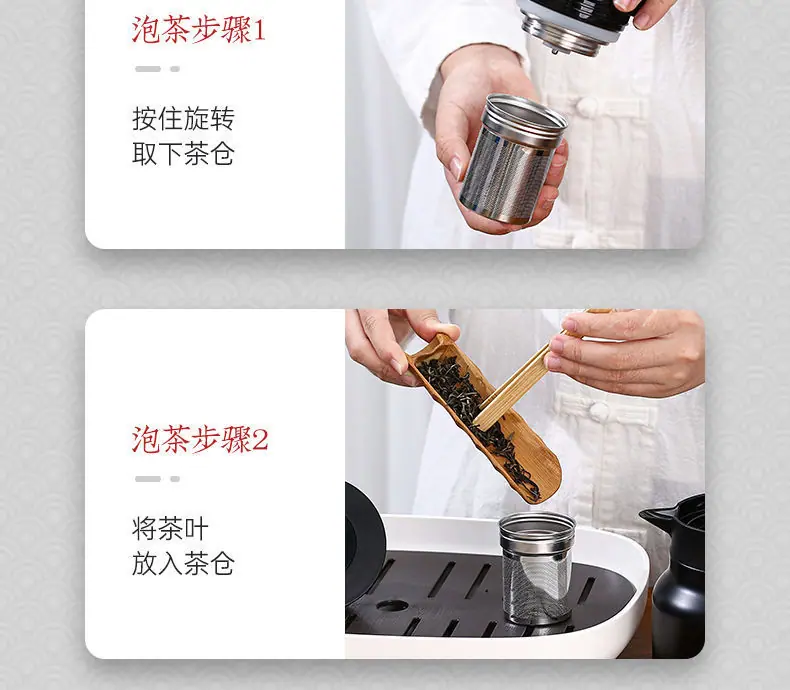 泡茶步骤1

按住旋转
取下茶仓

泡茶步骤2

将茶叶
放入茶仓