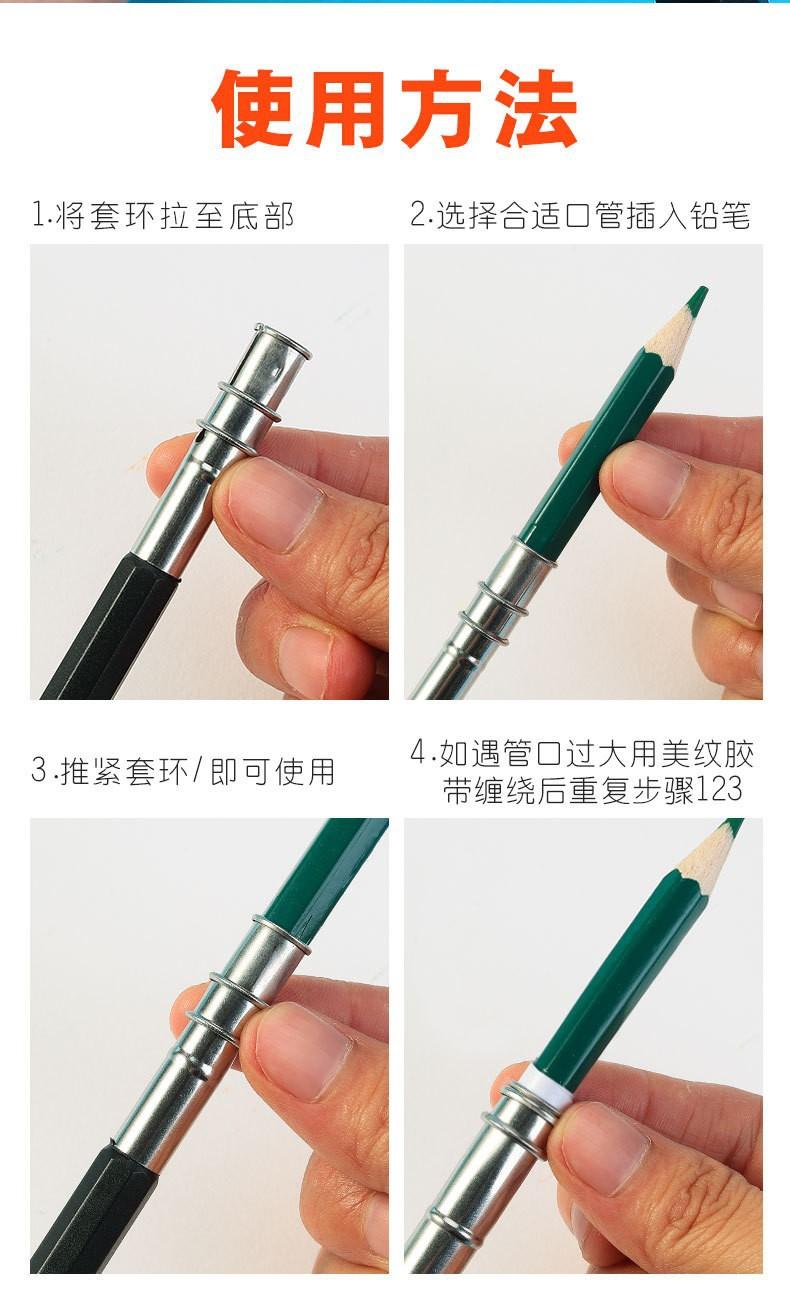 使用方法

1.将套环拉至底部

2.选择合适口管插入铅笔

3.推紧套环/即可使用

4.如遇管口过大用美纹胶带缠绕后重复步骤123