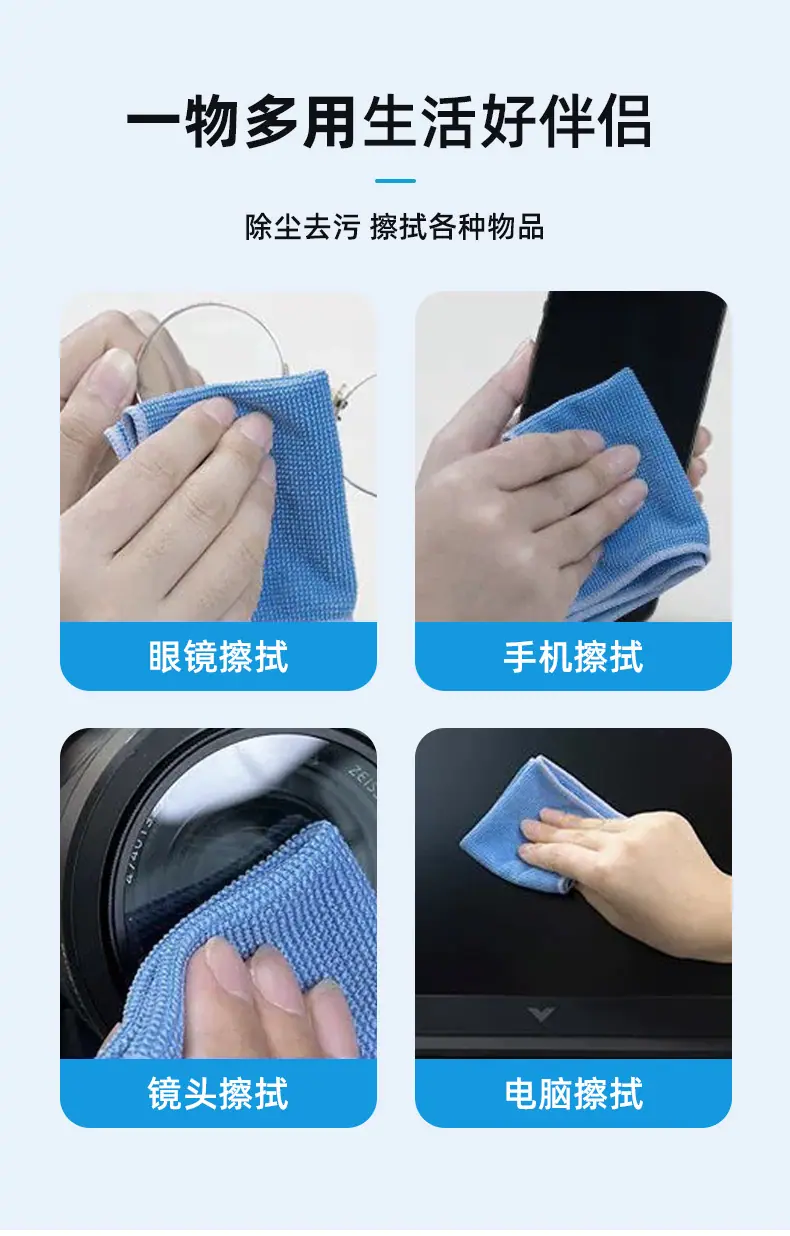 一物多用生活好伴侣

除尘去污 擦拭各种物品

眼镜擦拭

手机擦拭

ZEISS

镜头擦拭

电脑擦拭