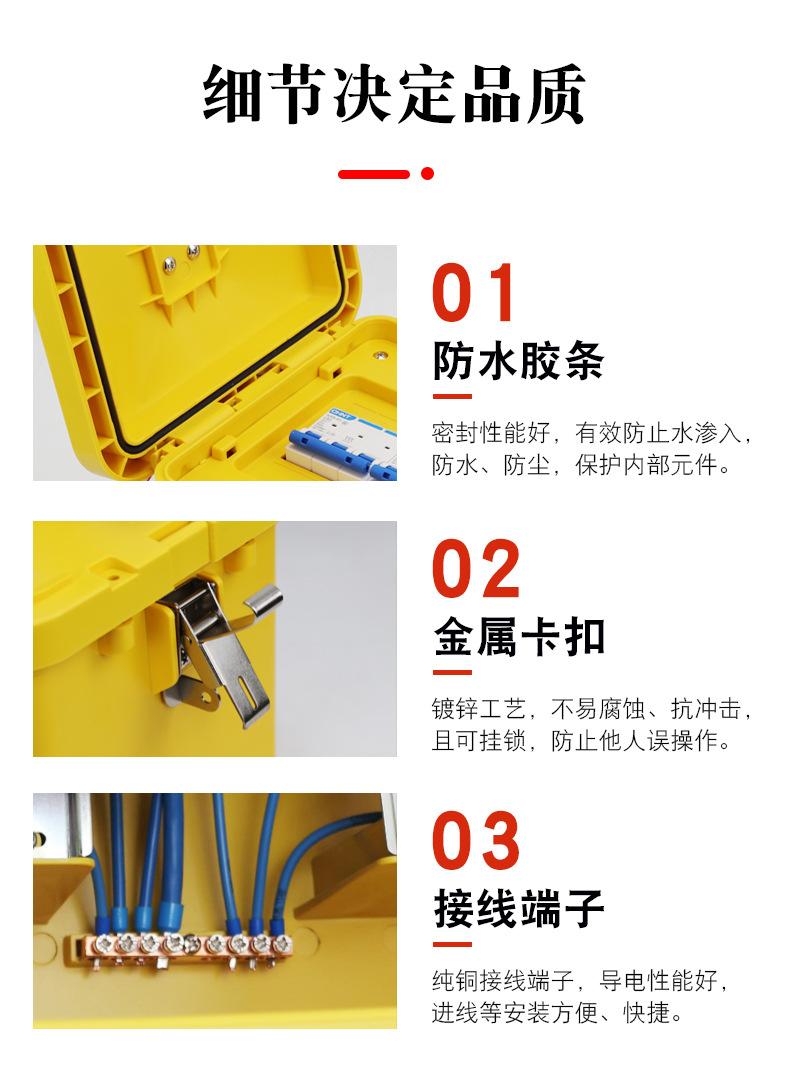 细节决定品质

01
防水胶条
密封性能好，有效防止水渗入，防水、防尘，保护内部元件。

02
金属卡扣
镀锌工艺，不易腐蚀、抗冲击，且可挂锁，防止他人误操作。

03
接线端子
纯铜接线端子，导电性能好，进线等安装方便、快捷。