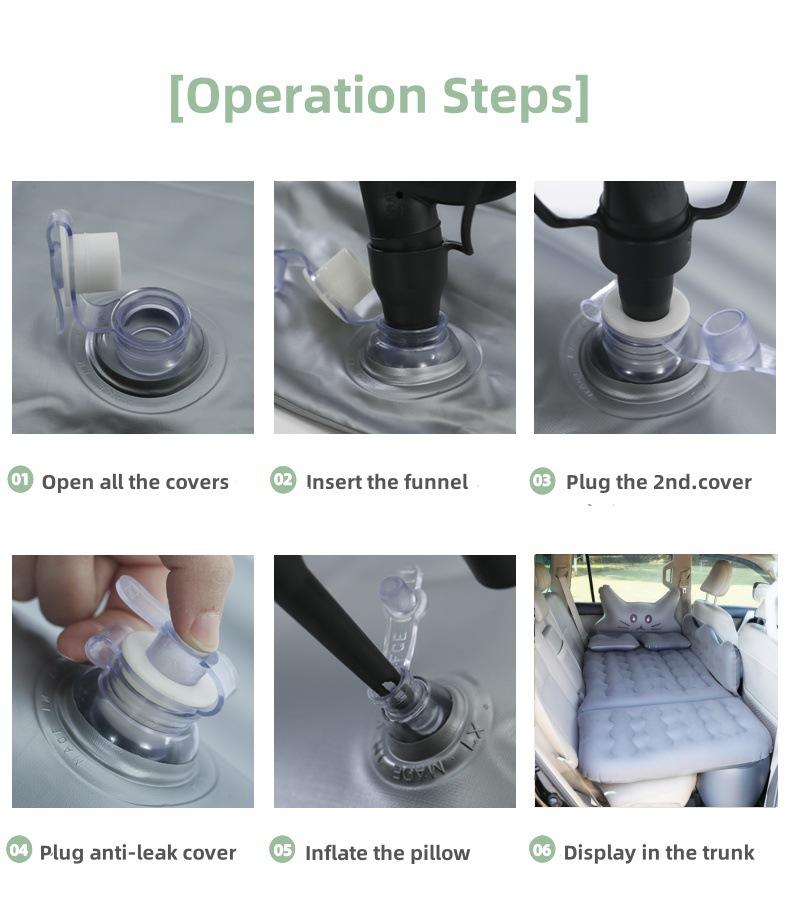 [Operation Steps]

01 Open all the covers

02 Insert the funnel

03 Plug the 2nd.cover

04 Plug anti-leak cover

05 Inflate the pillow

06 Display in the trunk