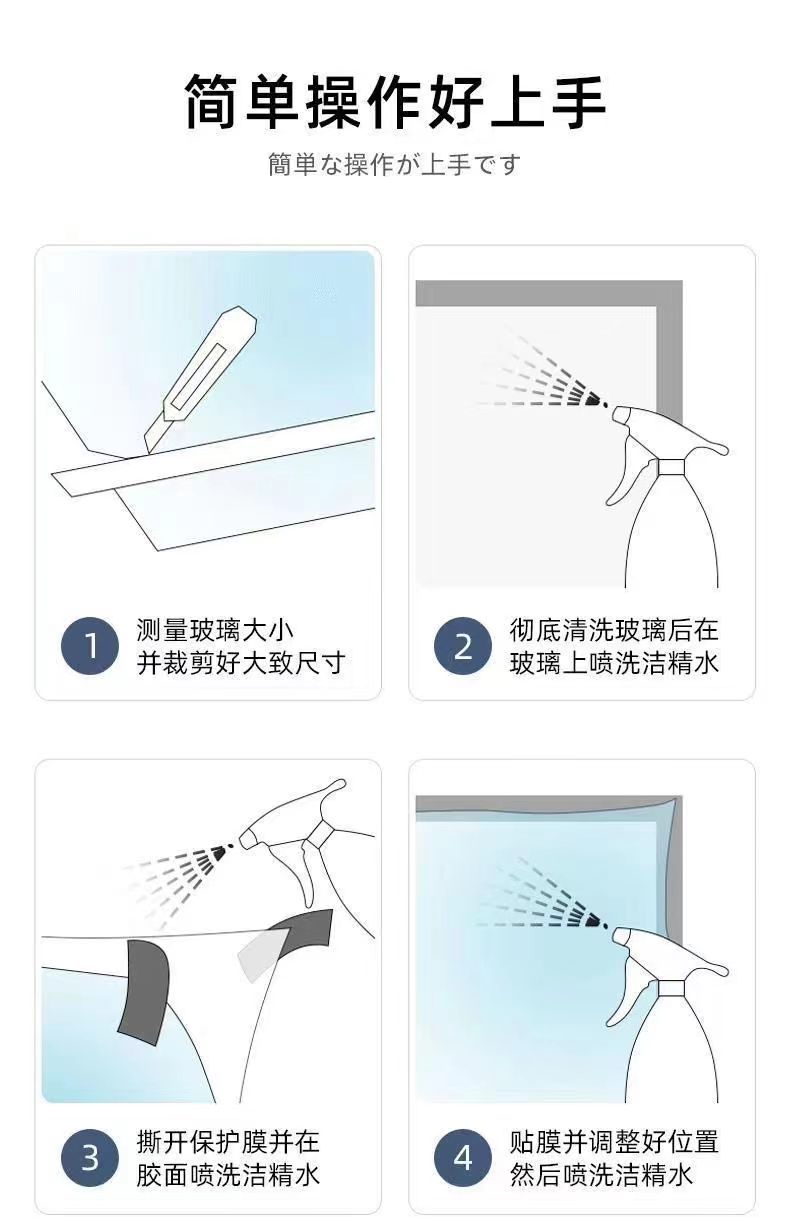 简单操作好上手

簡単な操作が上手です

1 测量玻璃大小 并裁剪好大致尺寸

2 彻底清洗玻璃后在 玻璃上喷洗洁精水

3 撕开保护膜并在 胶面喷洗洁精水

4 贴膜并调整好位置 然后喷洗洁精水