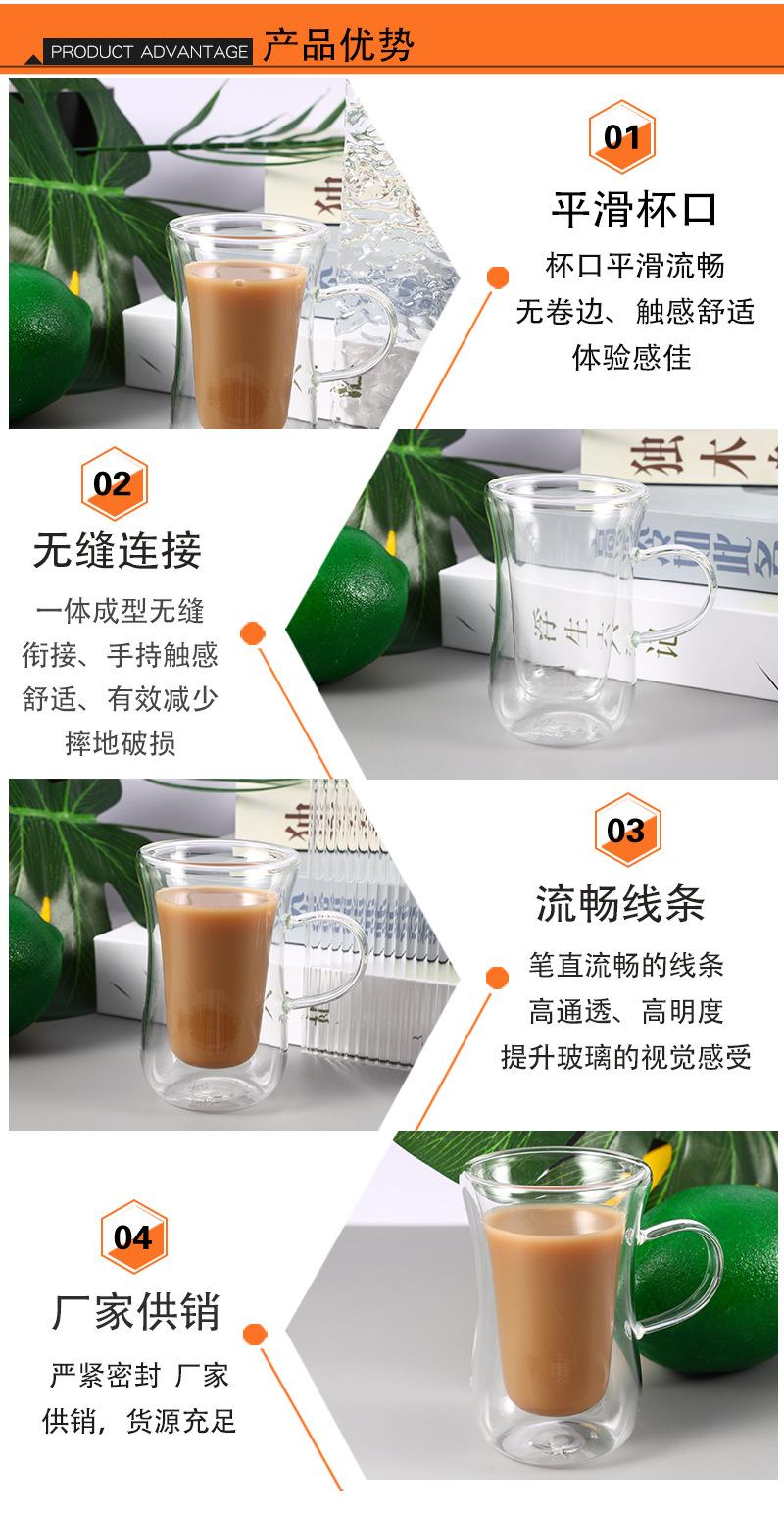 PRODUCT ADVANTAGE 产品优势

01

平滑杯口

杯口平滑流畅
无卷边、触感舒适
体验感佳

02

无缝连接

一体成型无缝
衔接、手持触感
舒适、有效减少
摔地破损

03

流畅线条

笔直流畅的线条
高通透、高明度
提升玻璃的视觉感受

04

厂家供销

严紧密封 厂家
供销，货源充足