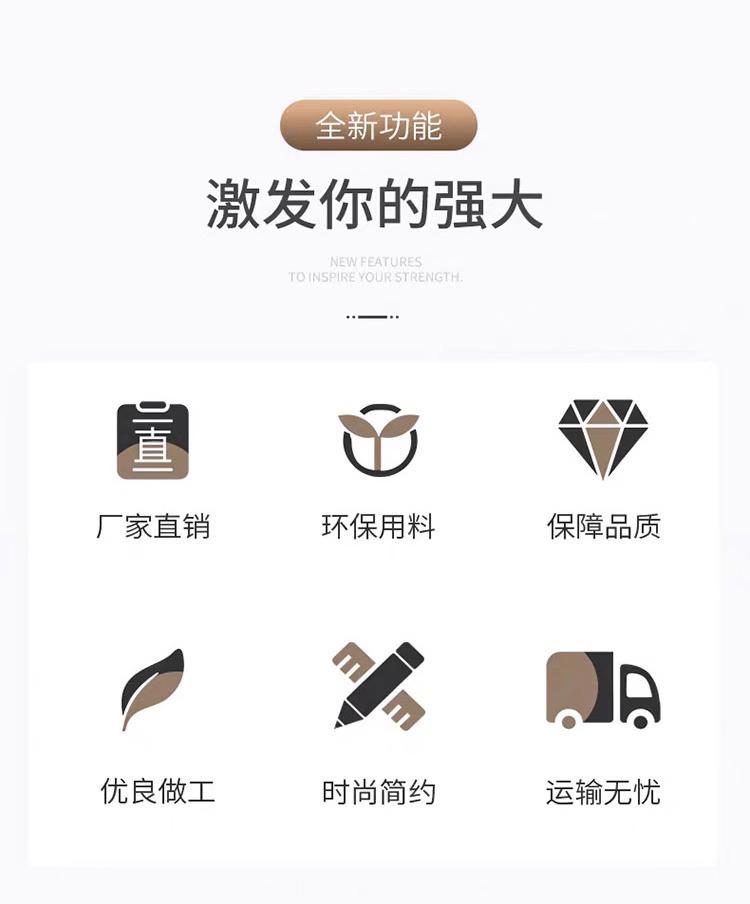 全新功能

激发你的强大

NEW FEATURES
TO INSPIRE YOUR STRENGTH.

直

厂家直销

环保用料

保障品质

优良做工

时尚简约

运输无忧