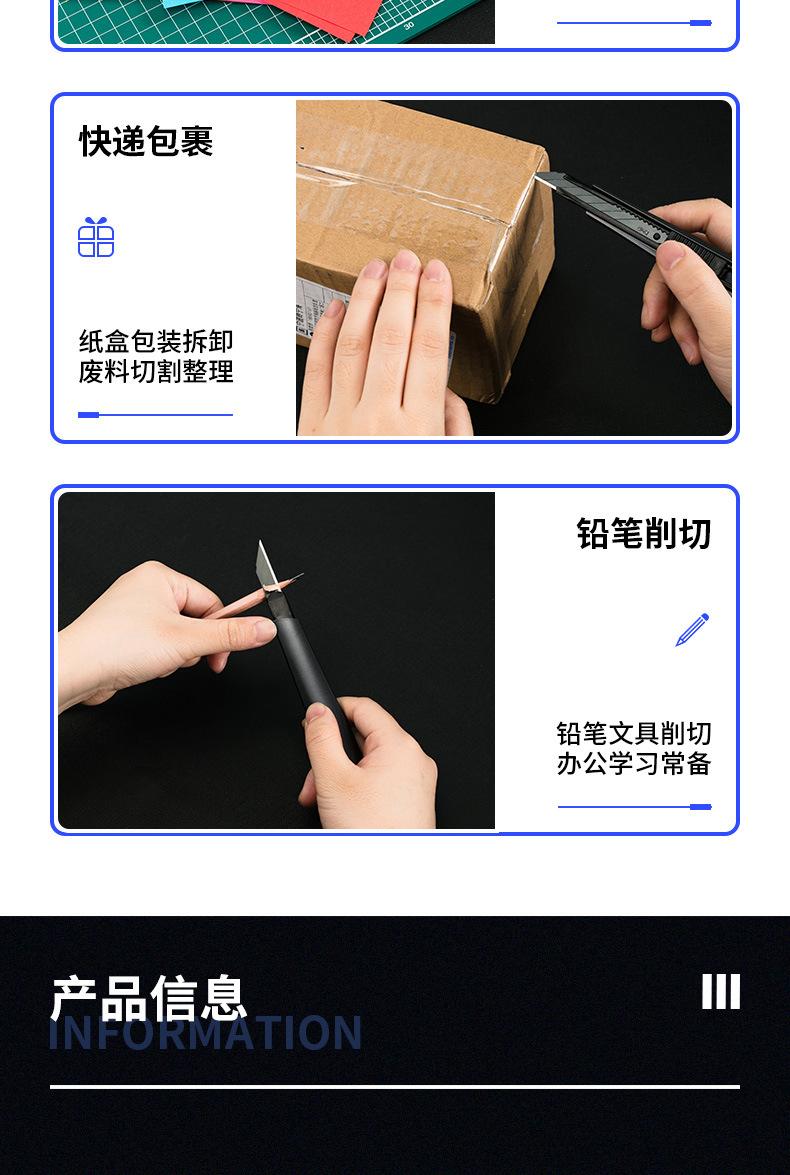 快递包裹

纸盒包装拆卸
废料切割整理

铅笔削切

铅笔文具削切
办公学习常备

产品信息
INFORMATION