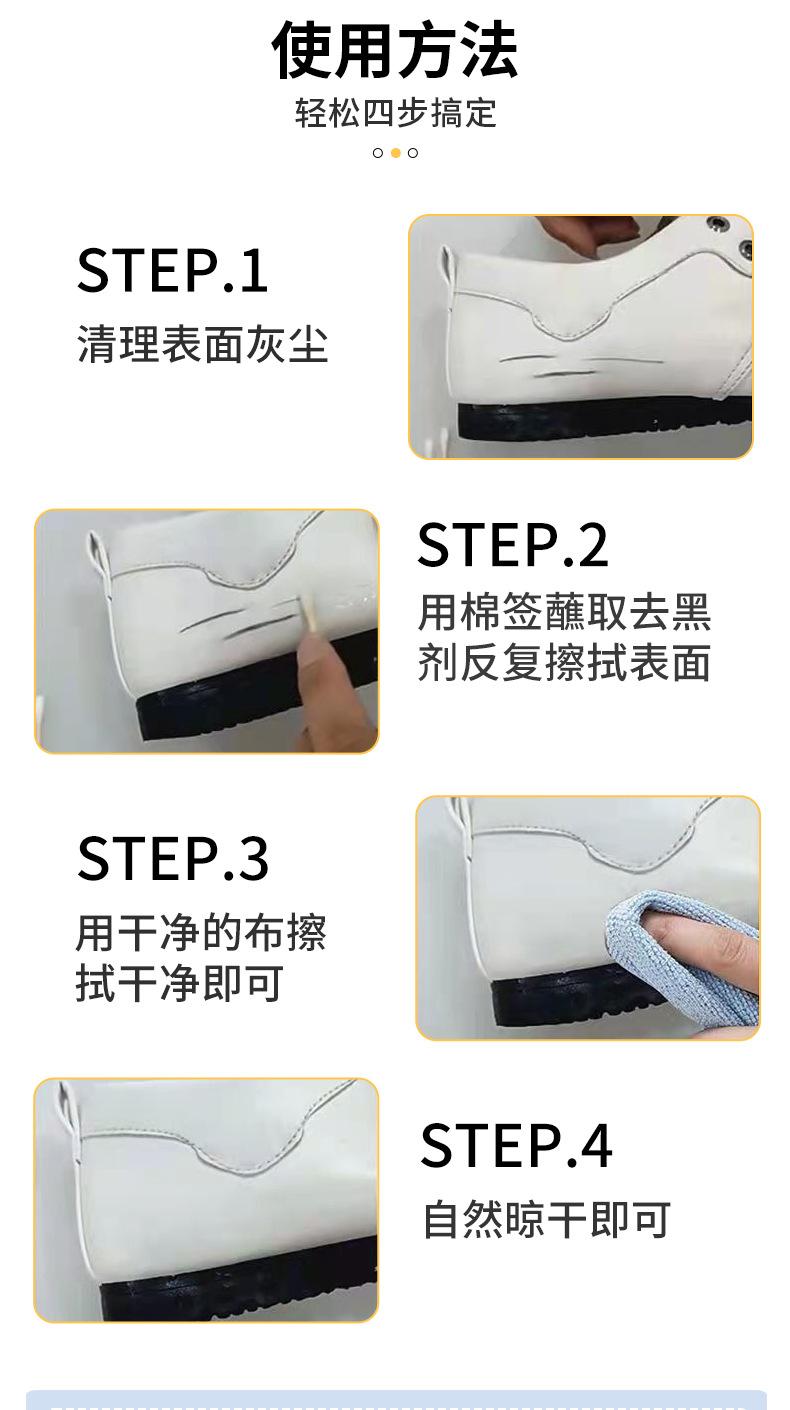 使用方法
轻松四步搞定

STEP.1
清理表面灰尘

STEP.2
用棉签蘸取去黑剂反复擦拭表面

STEP.3
用干净的布擦拭干净即可

STEP.4
自然晾干即可