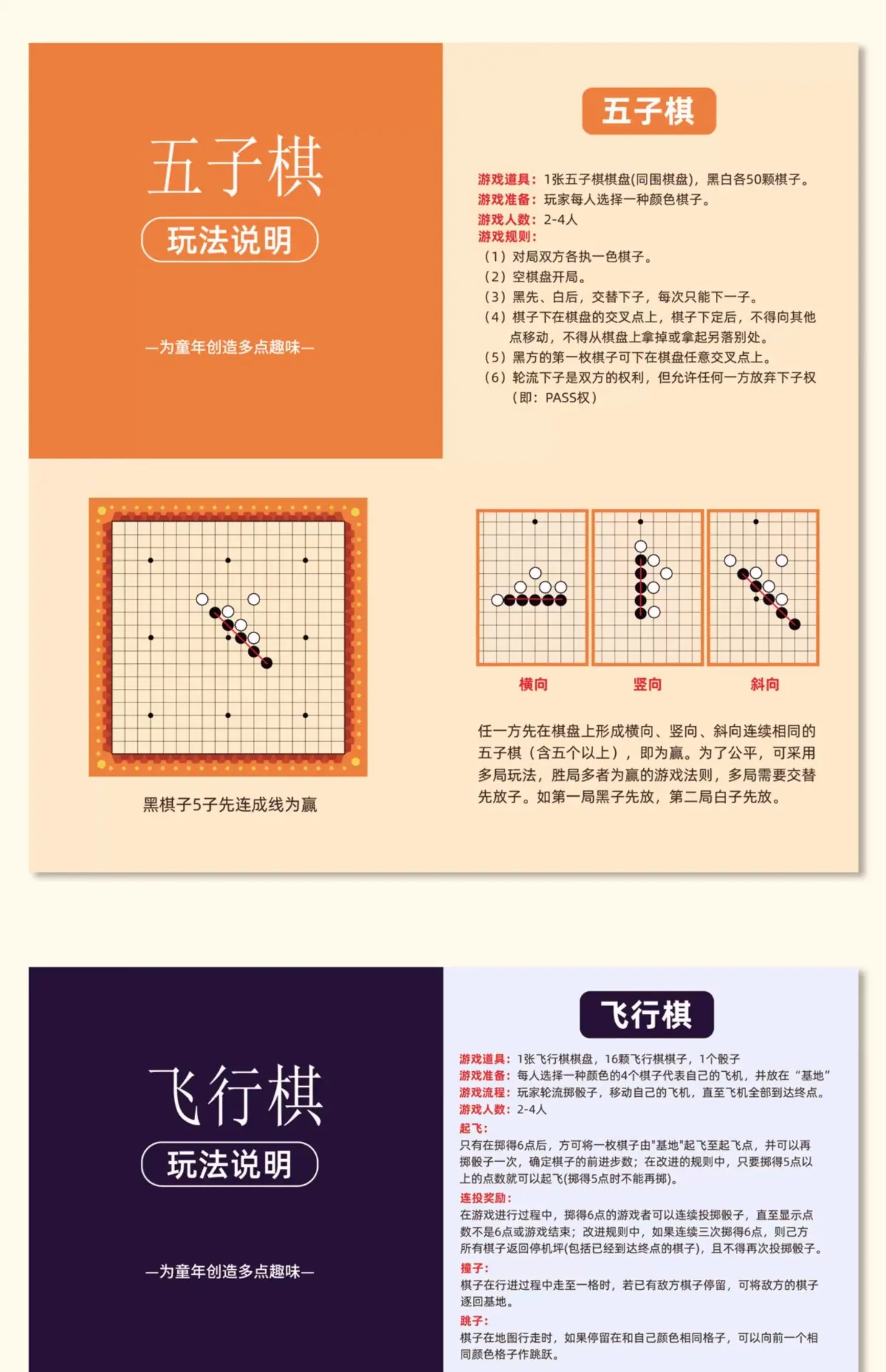 五子棋

玩法说明

—为童年创造多点趣味—

五子棋

游戏道具：1张五子棋棋盘(同围棋盘)，黑白各50颗棋子。
游戏准备：玩家每人选择一种颜色棋子。
游戏人数：2-4人
游戏规则：
（1）对局双方各执一色棋子。
（2）空棋盘开局。
（3）黑先、白后，交替下子，每次只能下一子。
（4）棋子下在棋盘的交叉点上，棋子下定后，不得向其他点移动，不得从棋盘上拿掉或拿起另落别处。
（5）黑方的第一枚棋子可下在棋盘任意交叉点上。
（6）轮流下子是双方的权利，但允许任何一方放弃下子权（即：PASS权）

黑棋子5子先连成线为赢

横向 竖向 斜向

任一方先在棋盘上形成横向、竖向、斜向连续相同的五子棋（含五个以上），即为赢。为了公平，可采用多局玩法，胜局多者为赢的游戏法则，多局需要交替先放子。如第一局黑子先放，第二局白子先放。

飞行棋

玩法说明

—为童年创造多点趣味—

飞行棋

游戏道具：1张飞行棋棋盘，16颗飞行棋棋子，1个骰子
游戏准备：每人选择一种颜色的4个棋子代表自己的飞机，并放在“基地”
游戏流程：玩家轮流掷骰子，移动自己的飞机，直至飞机全部到达终点。
游戏人数：2-4人
起飞：
只有在掷得6点后，方可将一枚棋子由"基地"起飞至起飞点，并可以再掷骰子一次，确定棋子的前进步数；在改进的规则中，只要掷得5点以上的点数就可以起飞(掷得5点时不能再掷)。
连投奖励：
在游戏进行过程中，掷得6点的游戏者可以连续投掷骰子，直至显示点数不是6点或游戏结束；改进规则中，如果连续三次掷得6点，则己方所有棋子返回停机坪(包括已经到达终点的棋子)，且不得再次投掷骰子。
撞子：
棋子在行进过程中走至一格时，若已有敌方棋子停留，可将敌方的棋子逐回基地。
跳子：
棋子在地图行走时，如果停留在和自己颜色相同格子，可以向前一个相同颜色格子作跳跃。