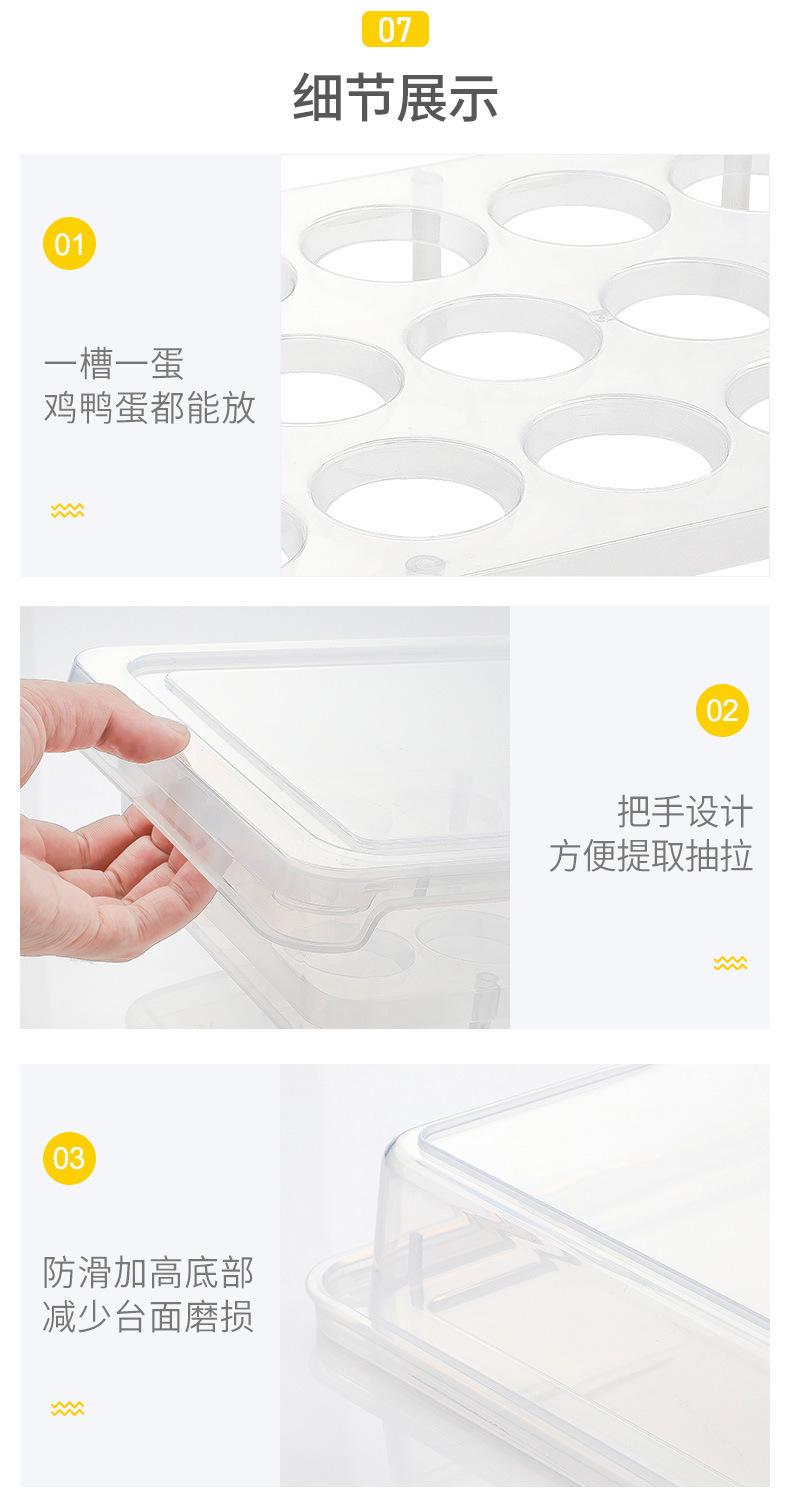 07

细节展示

01

一槽一蛋
鸡鸭蛋都能放

02

把手设计
方便提取抽拉

03

防滑加高底部
减少台面磨损