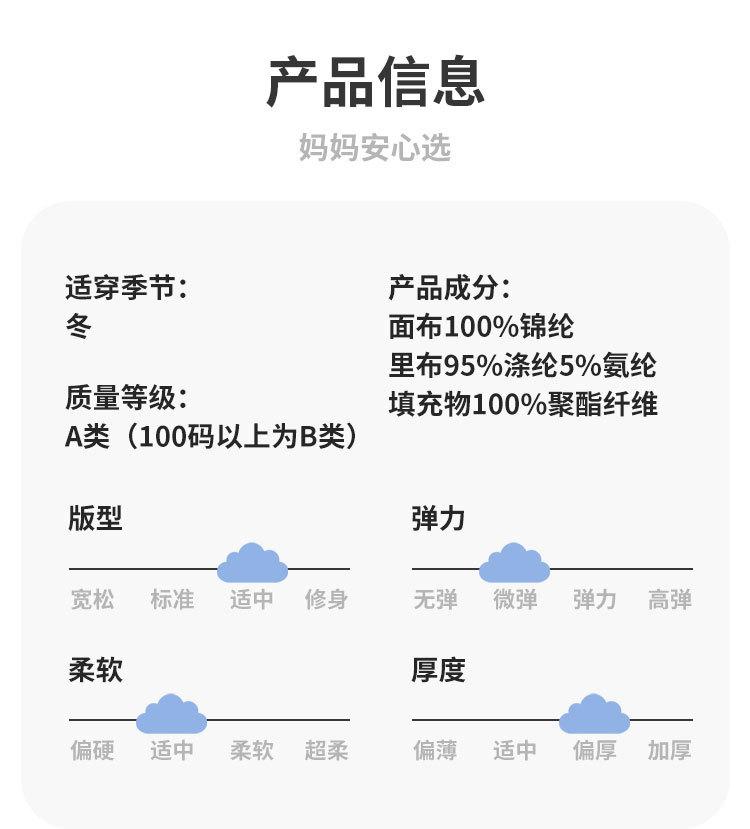 产品信息

妈妈安心选

适穿季节：
冬

质量等级：
A类（100码以上为B类）

产品成分：
面布100%锦纶
里布95%涤纶5%氨纶
填充物100%聚酯纤维

版型

宽松 标准 适中 修身

弹力

无弹 微弹 弹力 高弹

柔软

偏硬 适中 柔软 超柔

厚度

偏薄 适中 偏厚 加厚