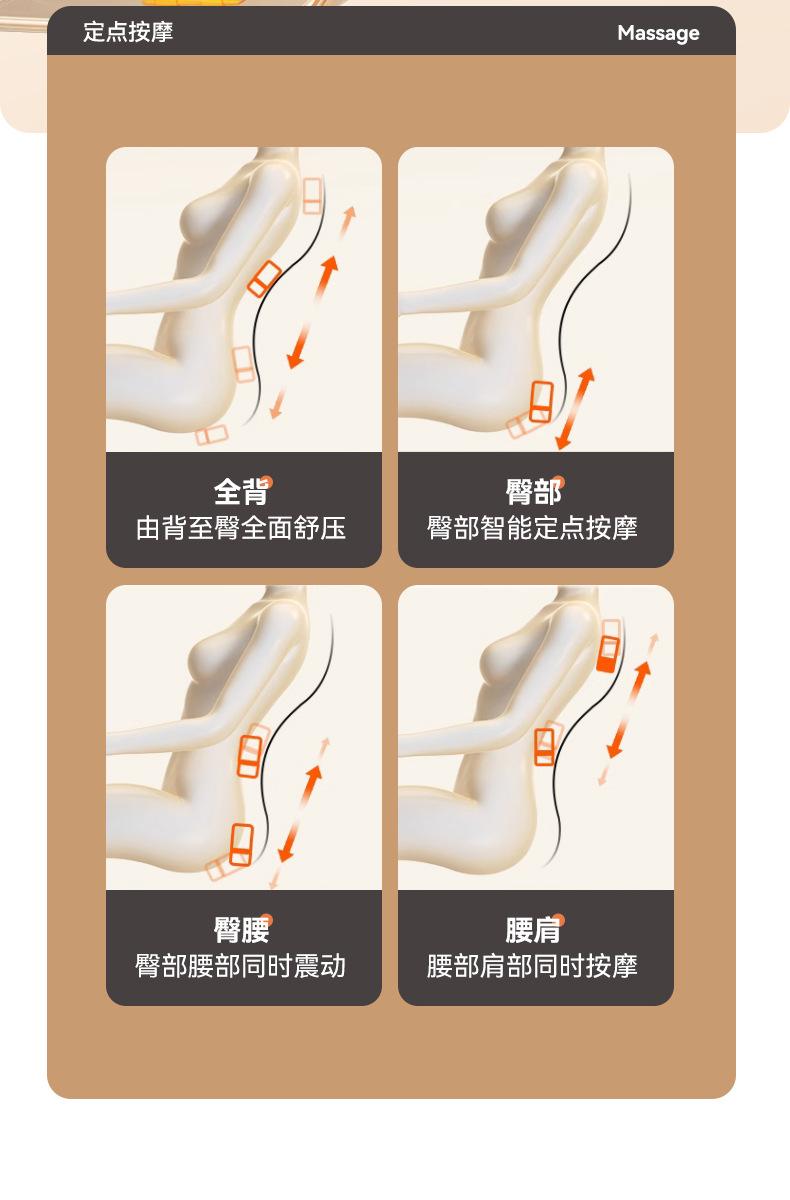 定点按摩

Massage

全背
由背至臀全面舒压

臀部
臀部智能定点按摩

臀腰
臀部腰部同时震动

腰肩
腰部肩部同时按摩