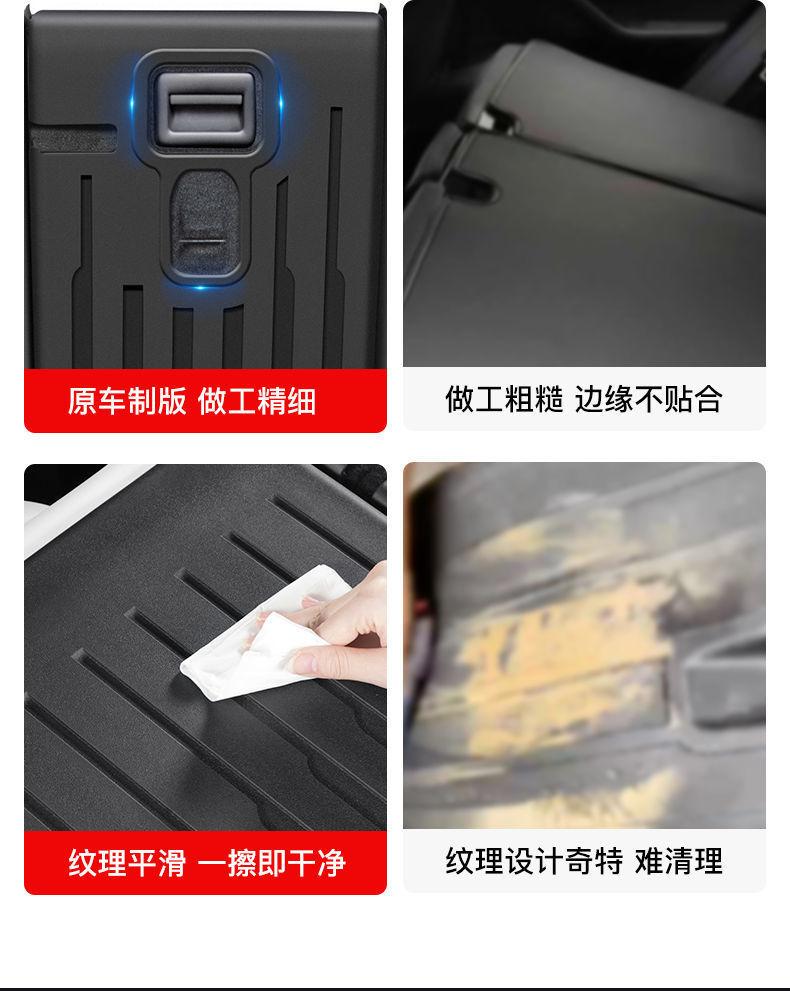 原车制版 做工精细

做工粗糙 边缘不贴合

纹理平滑 一擦即干净

纹理设计奇特 难清理