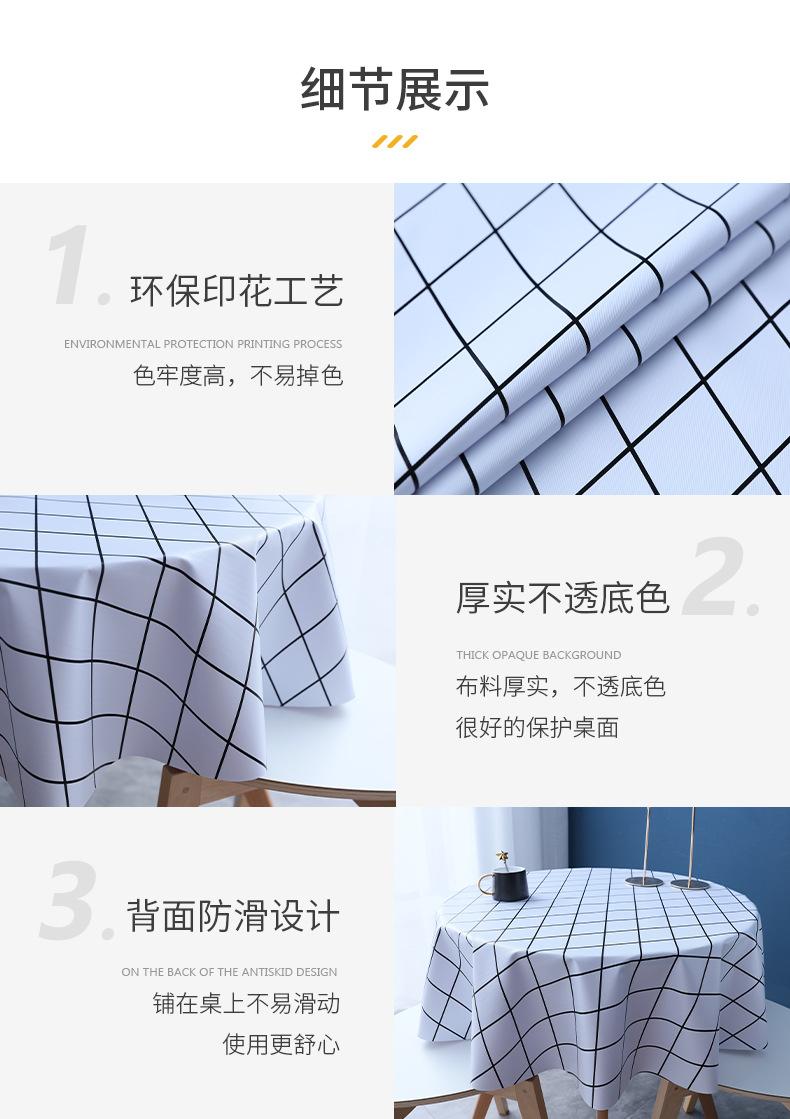 细节展示

1. 环保印花工艺

ENVIRONMENTAL PROTECTION PRINTING PROCESS

色牢度高，不易掉色

厚实不透底色 2.

THICK OPAQUE BACKGROUND

布料厚实，不透底色

很好的保护桌面

3. 背面防滑设计

ON THE BACK OF THE ANTISKID DESIGN

铺在桌上不易滑动

使用更舒心