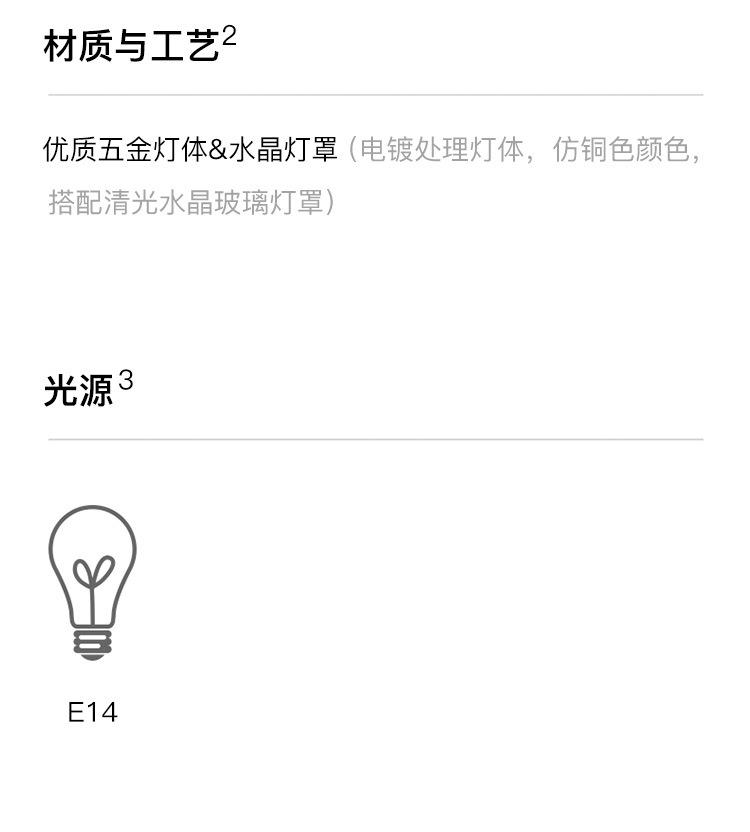 材质与工艺$^{2}$

优质五金灯体&水晶灯罩（电镀处理灯体，仿铜色颜色，搭配清光水晶玻璃灯罩）

光源$^{3}$

E14