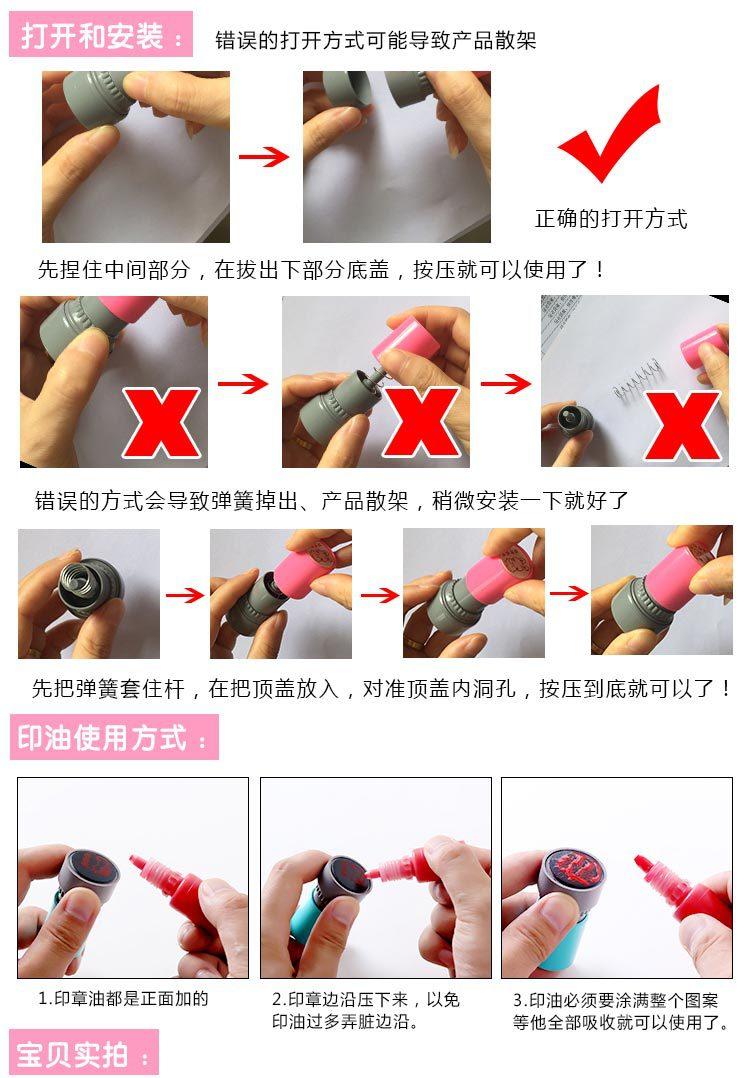 打开和安装：

错误的打开方式可能导致产品散架

正确的打开方式

先捏住中间部分，在拔出下部分底盖，按压就可以使用了！

错误的方式会导致弹簧掉出、产品散架，稍微安装一下就好了

先把弹簧套住杆，在把顶盖放入，对准顶盖内洞孔，按压到底就可以了！

印油使用方式：

1.印章油都是正面加的

2.印章边沿压下来，以免印油过多弄脏边沿。

3.印油必须要涂满整个图案等他全部吸收就可以使用了。

宝贝实拍：