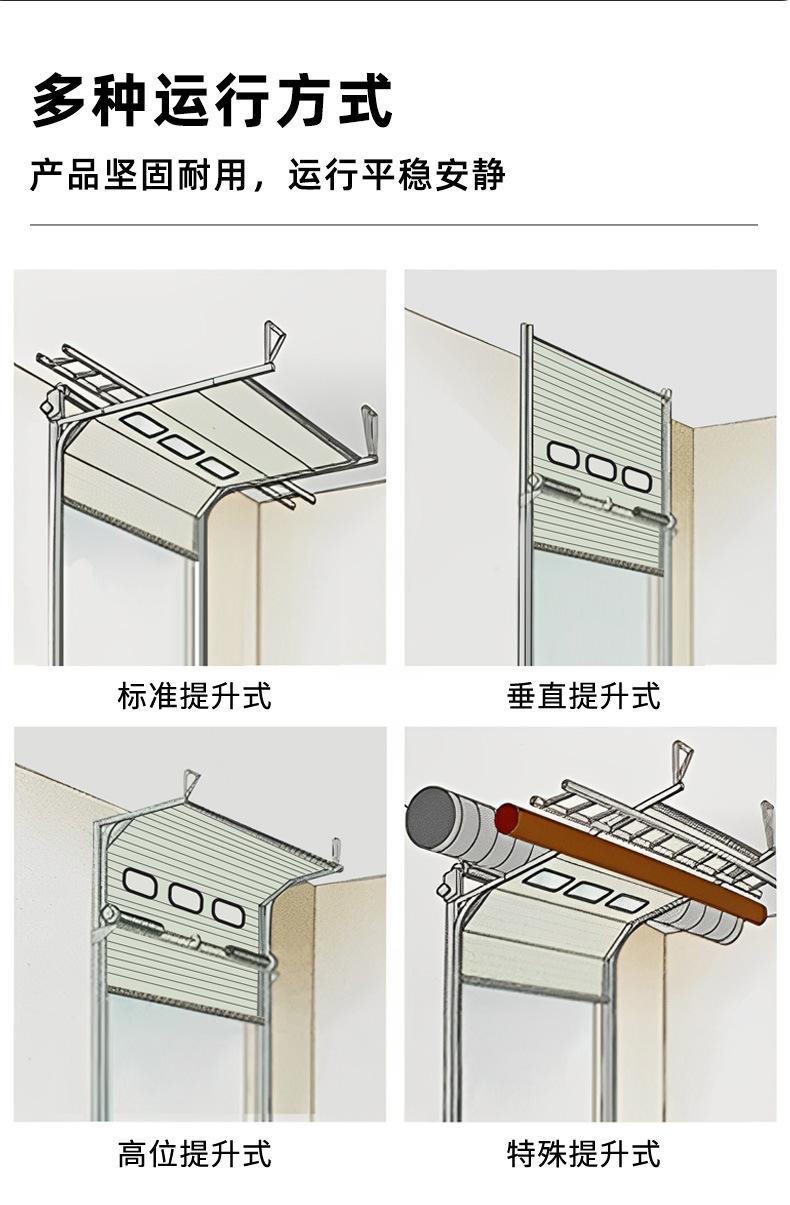 多种运行方式

产品坚固耐用，运行平稳安静

标准提升式

垂直提升式

高位提升式

特殊提升式