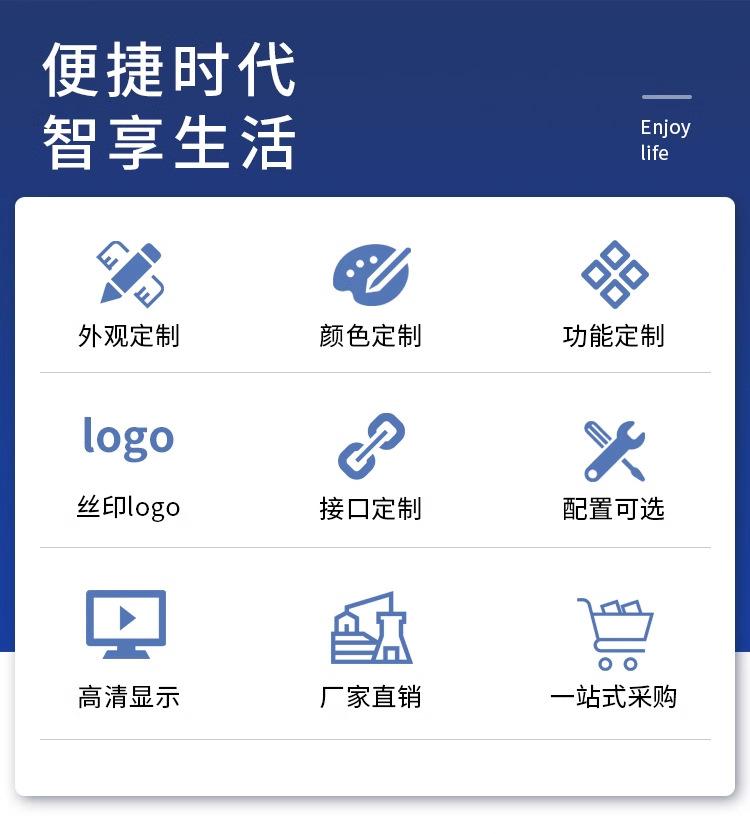 便捷时代
智享生活

Enjoy
life

外观定制

颜色定制

功能定制

logo

丝印logo

接口定制

配置可选

高清显示

厂家直销

一站式采购