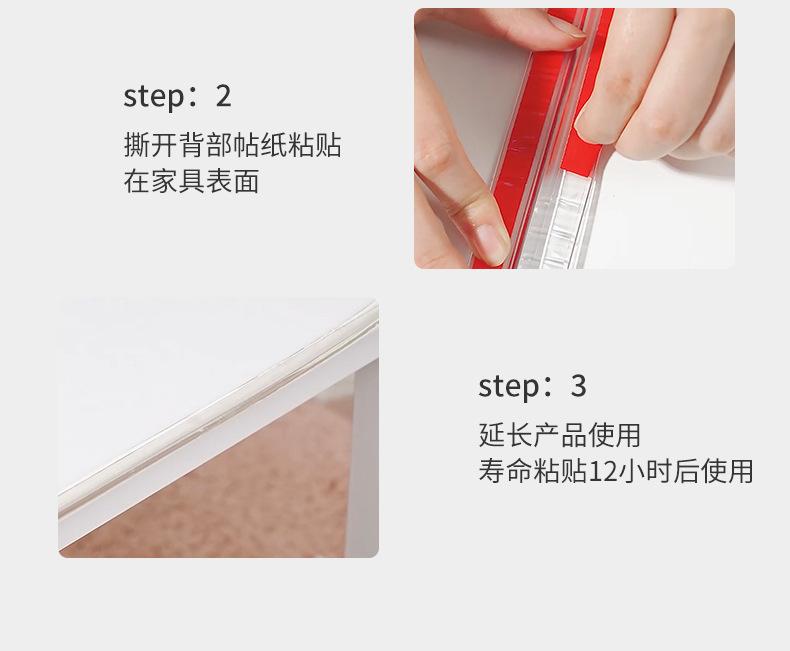 step：2

撕开背部帖纸粘贴
在家具表面

step：3

延长产品使用
寿命粘贴12小时后使用