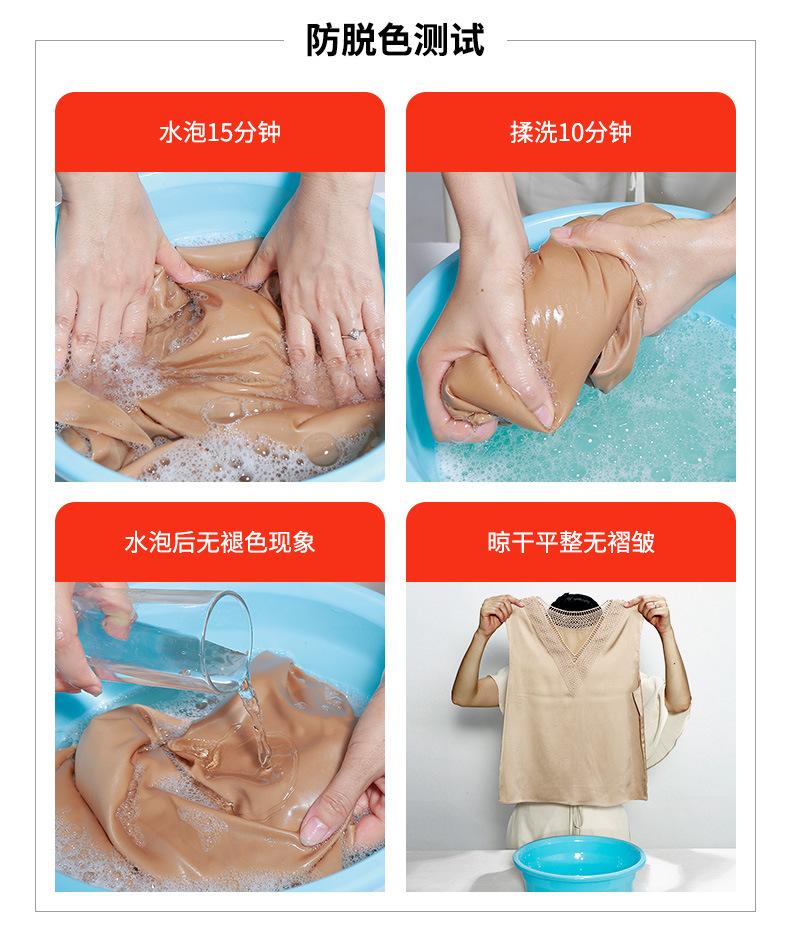 防脱色测试

水泡15分钟

揉洗10分钟

水泡后无褪色现象

晾干平整无褶皱