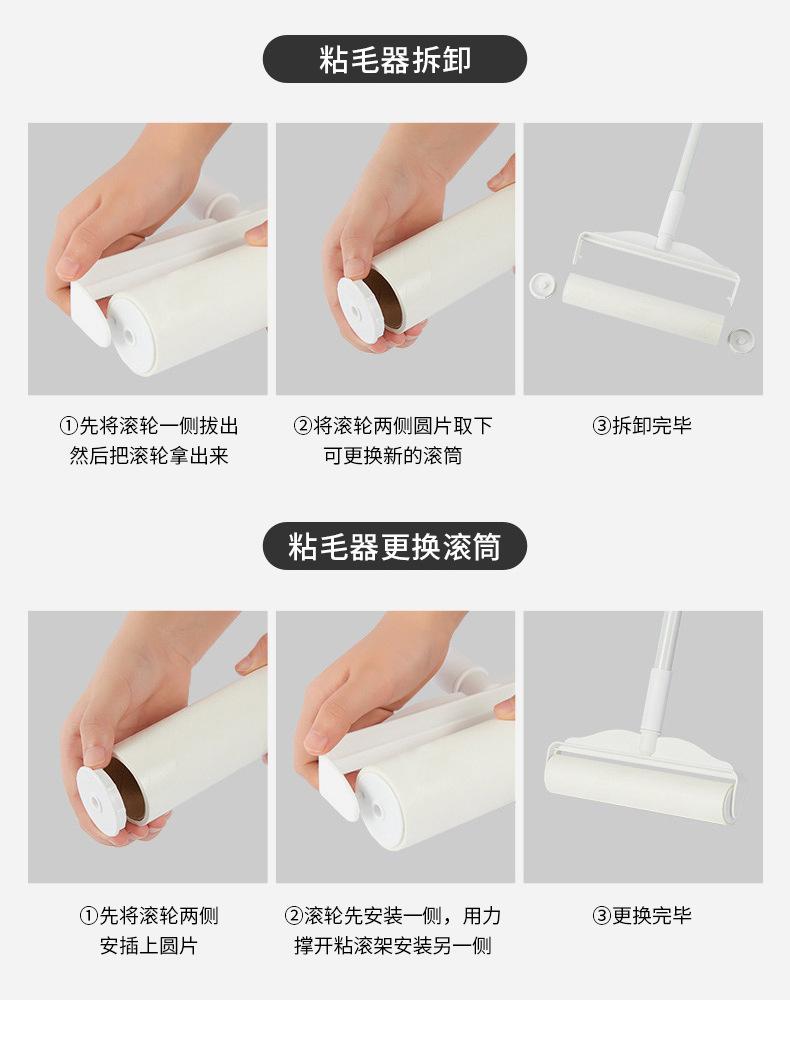 粘毛器拆卸

①先将滚轮一侧拔出
然后把滚轮拿出来

②将滚轮两侧圆片取下
可更换新的滚筒

③拆卸完毕

粘毛器更换滚筒

①先将滚轮两侧
安插上圆片

②滚轮先安装一侧，用力
撑开粘滚架安装另一侧

③更换完毕