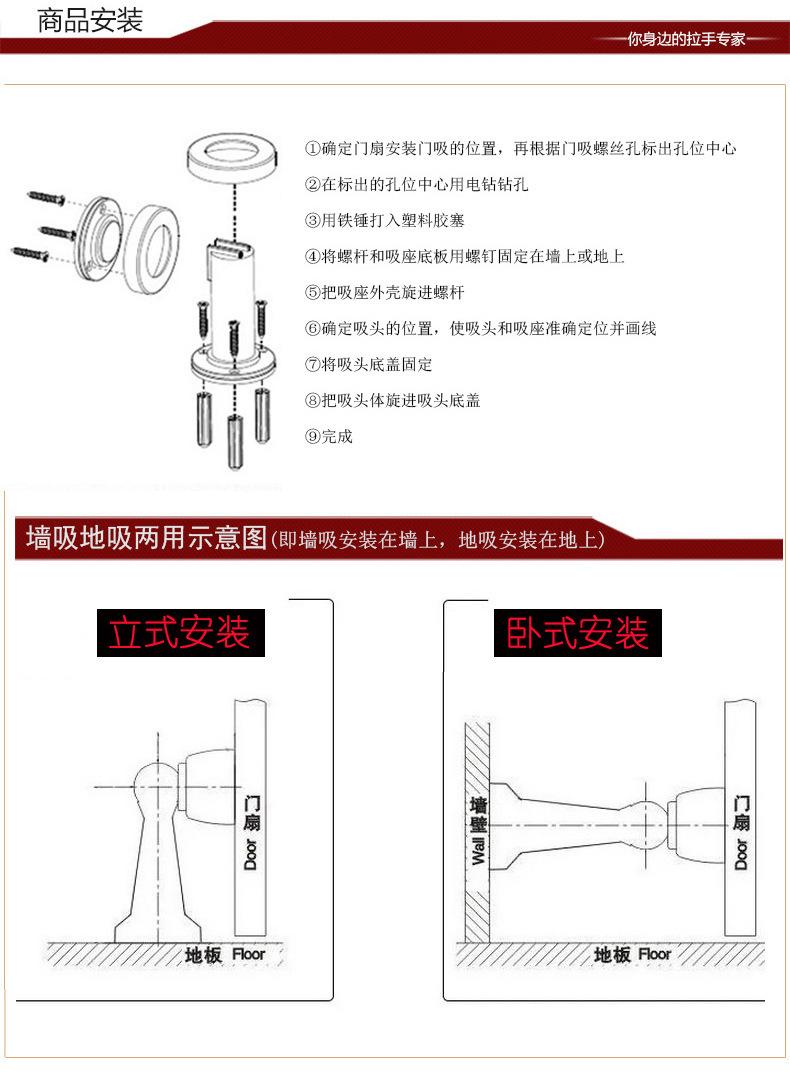 商品安装

你身边的拉手专家

①确定门扇安装门吸的位置，再根据门吸螺丝孔标出孔位中心

②在标出的孔位中心用电钻钻孔

③用铁锤打入塑料胶塞

④将螺杆和吸座底板用螺钉固定在墙上或地上

⑤把吸座外壳旋进螺杆

⑥确定吸头的位置，使吸头和吸座准确定位并画线

⑦将吸头底盖固定

⑧把吸头体旋进吸头底盖

⑨完成

墙吸地吸两用示意图(即墙吸安装在墙上，地吸安装在地上)

立式安装

门扇 Door

地板 Floor

卧式安装

墙壁 Wall

门扇 Door

地板 Floor