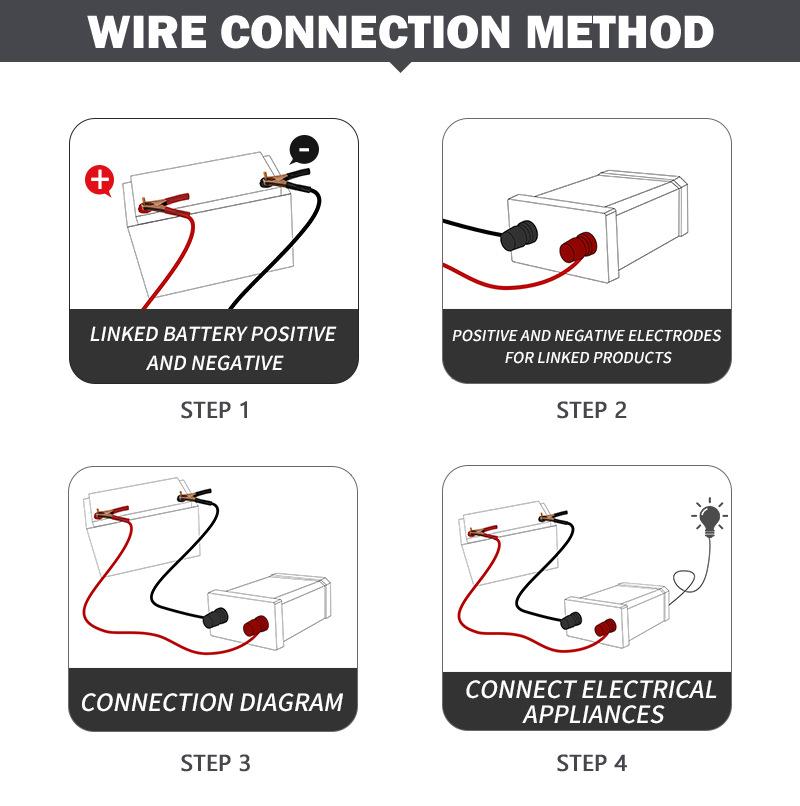 WIRE CONNECTION METHOD

+

-

LINKED BATTERY POSITIVE AND NEGATIVE

STEP 1

POSITIVE AND NEGATIVE ELECTRODES FOR LINKED PRODUCTS

STEP 2

CONNECTION DIAGRAM

STEP 3

CONNECT ELECTRICAL APPLIANCES

STEP 4