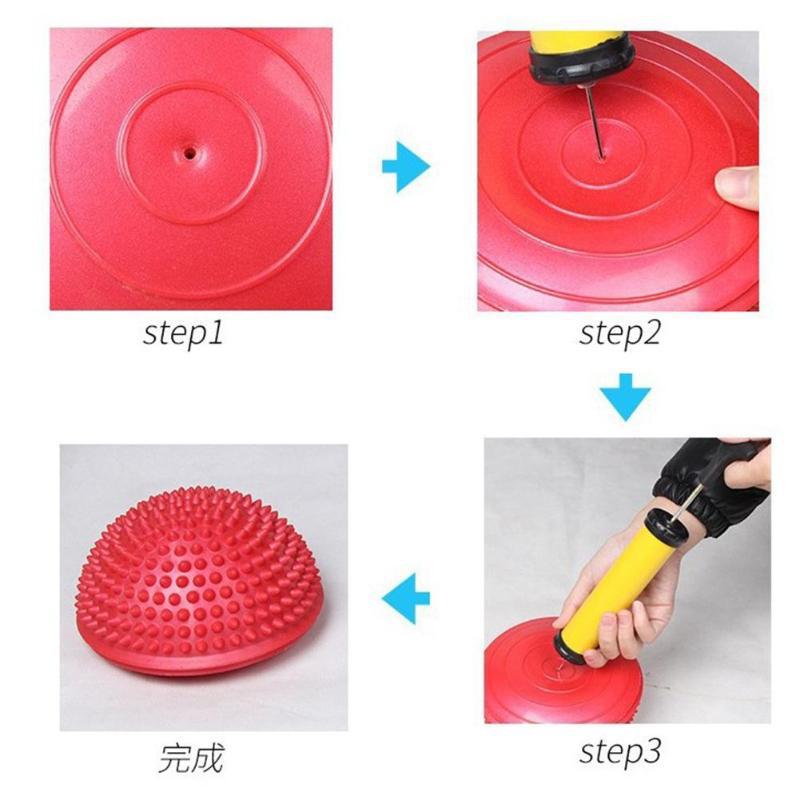 step1

step2

step3

完成